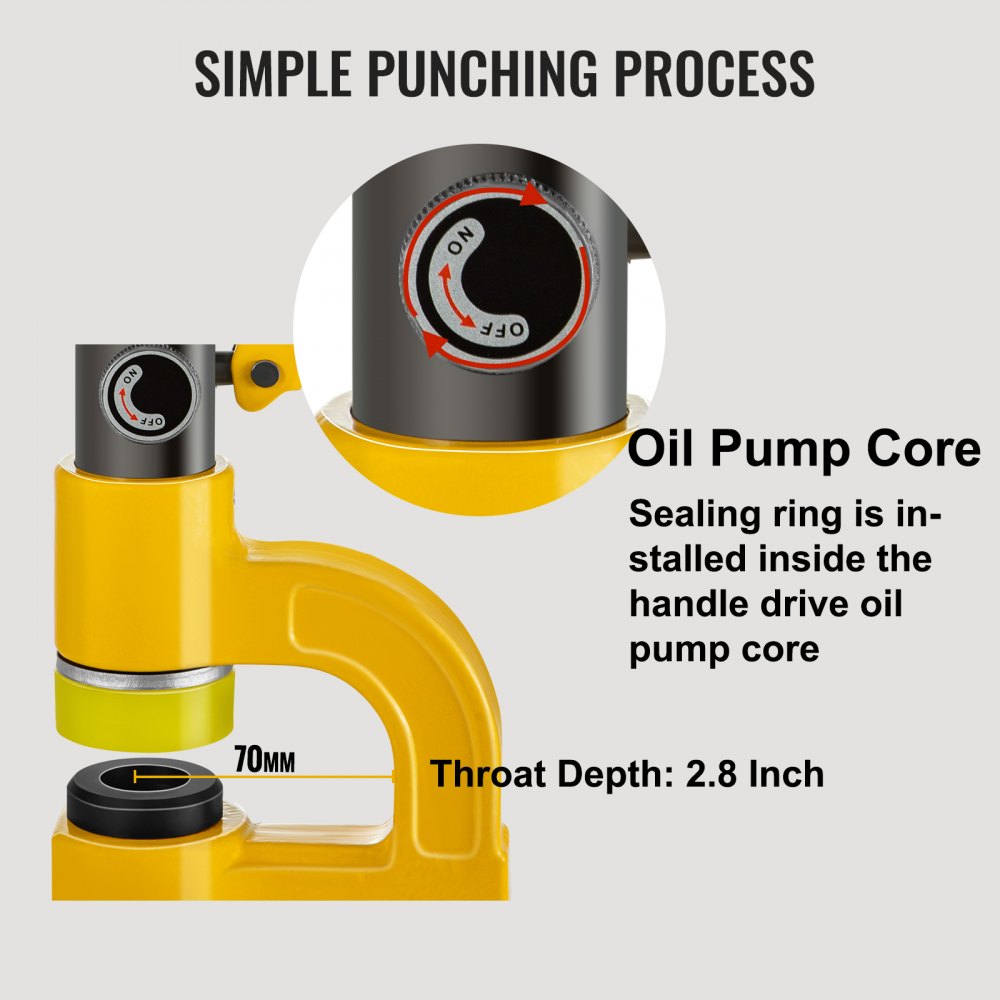 SIMPLE PUNCHING PROCESS

ON
OFF

ON
OFF

Oil Pump Core

Sealing ring is installed inside the handle drive oil pump core

70MM

Throat Depth: 2.8 Inch