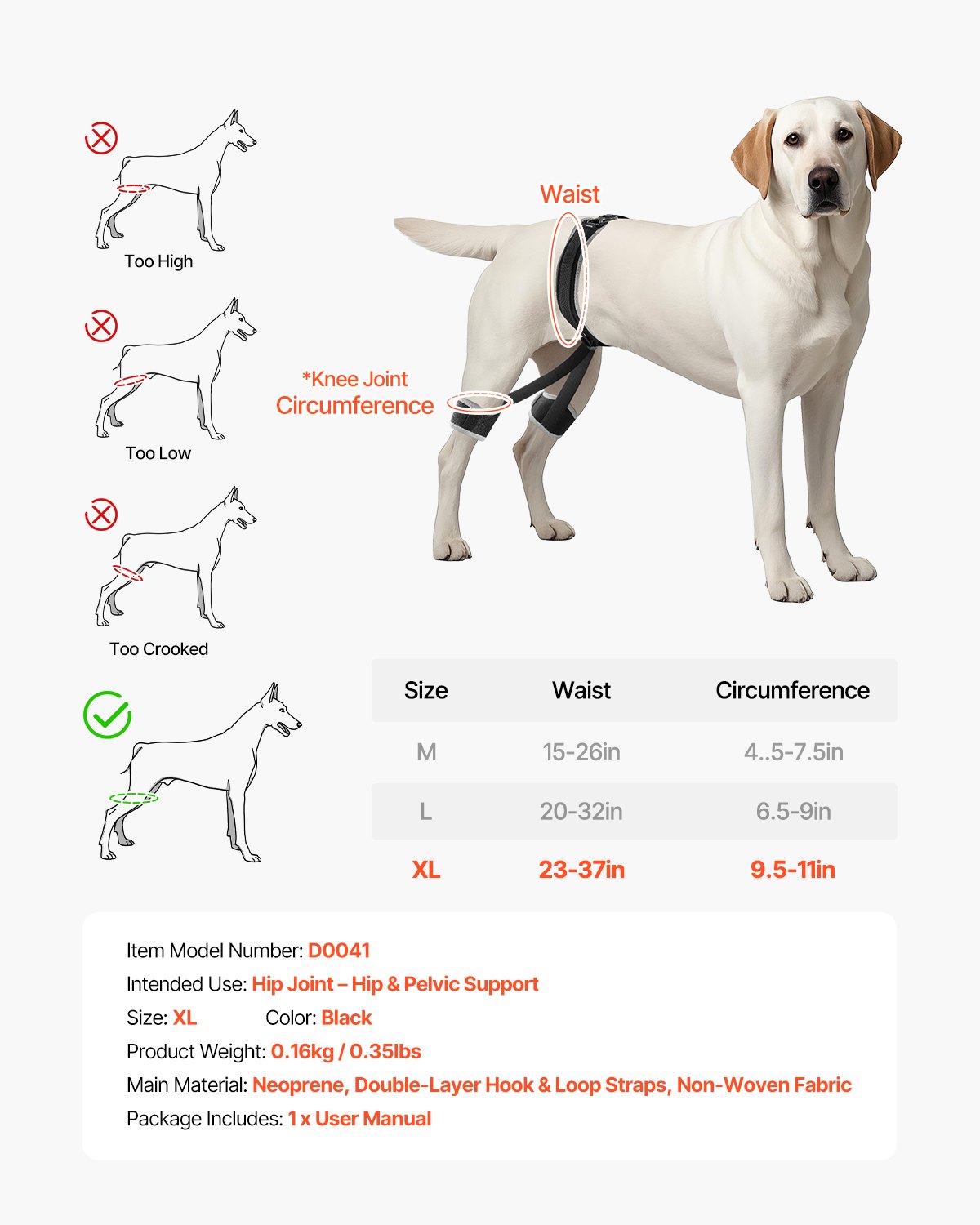 Too High

Too Low

Too Crooked

Waist

*Knee Joint
Circumference

| Size | Waist | Circumference |
|---|---|---|
| M | 15-26in | 4..5-7.5in |
| L | 20-32in | 6.5-9in |
| XL | 23-37in | 9.5-11in |

Item Model Number: D0041
Intended Use: Hip Joint – Hip & Pelvic Support
Size: XL Color: Black
Product Weight: 0.16kg / 0.35lbs
Main Material: Neoprene, Double-Layer Hook & Loop Straps, Non-Woven Fabric
Package Includes: 1 x User Manual