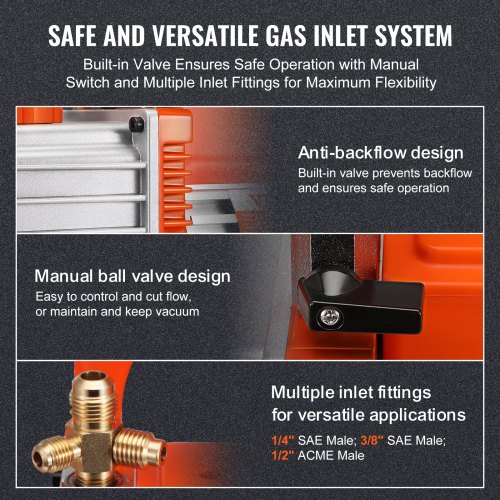 SAFE AND VERSATILE GAS INLET SYSTEM

Built-in Valve Ensures Safe Operation with Manual Switch and Multiple Inlet Fittings for Maximum Flexibility

Anti-backflow design

Built-in valve prevents backflow and ensures safe operation

Manual ball valve design

Easy to control and cut flow, or maintain and keep vacuum

Multiple inlet fittings for versatile applications

1/4" SAE Male; 3/8" SAE Male; 1/2" ACME Male