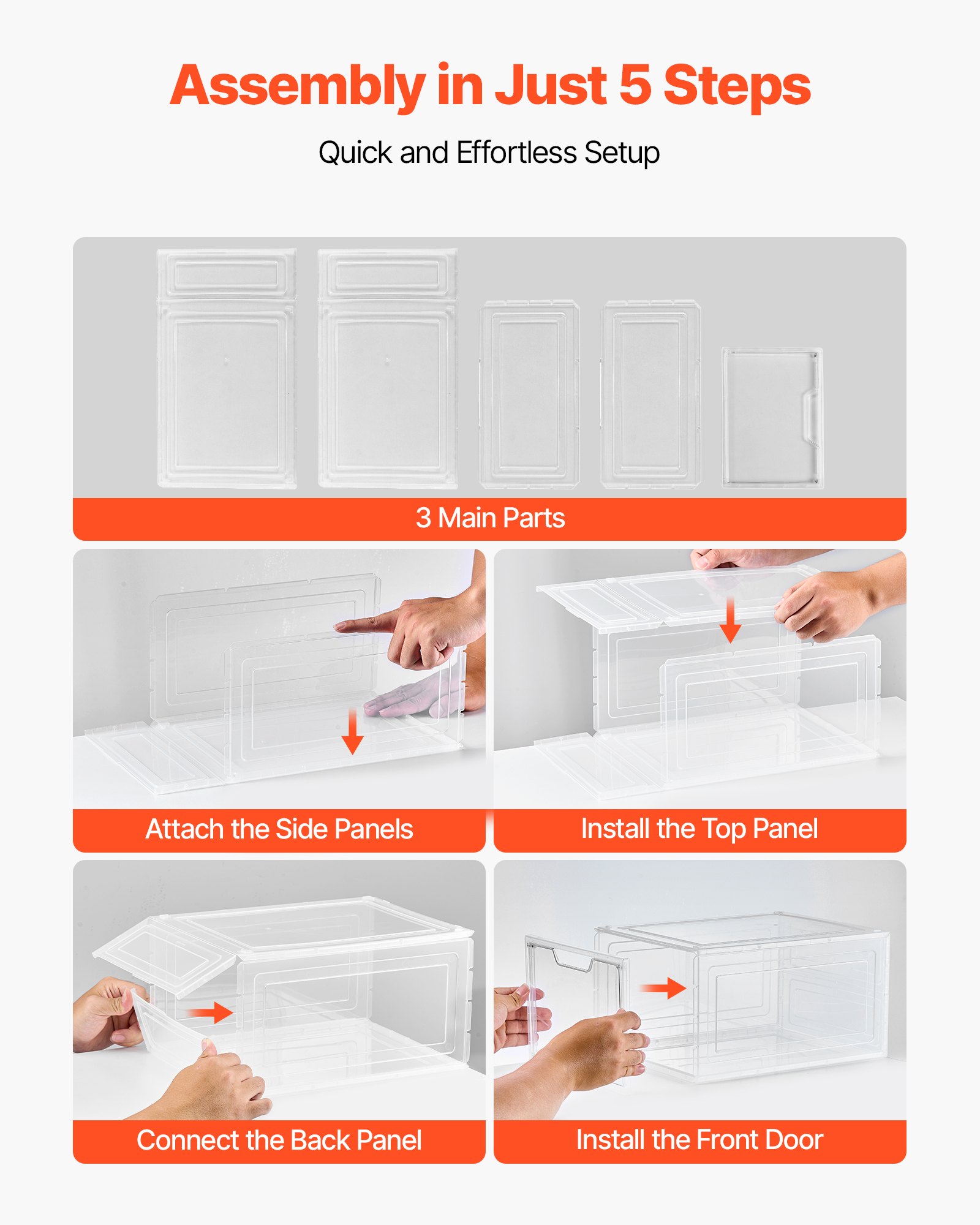 Assembly in Just 5 Steps

Quick and Effortless Setup

3 Main Parts

Attach the Side Panels

Install the Top Panel

Connect the Back Panel

Install the Front Door