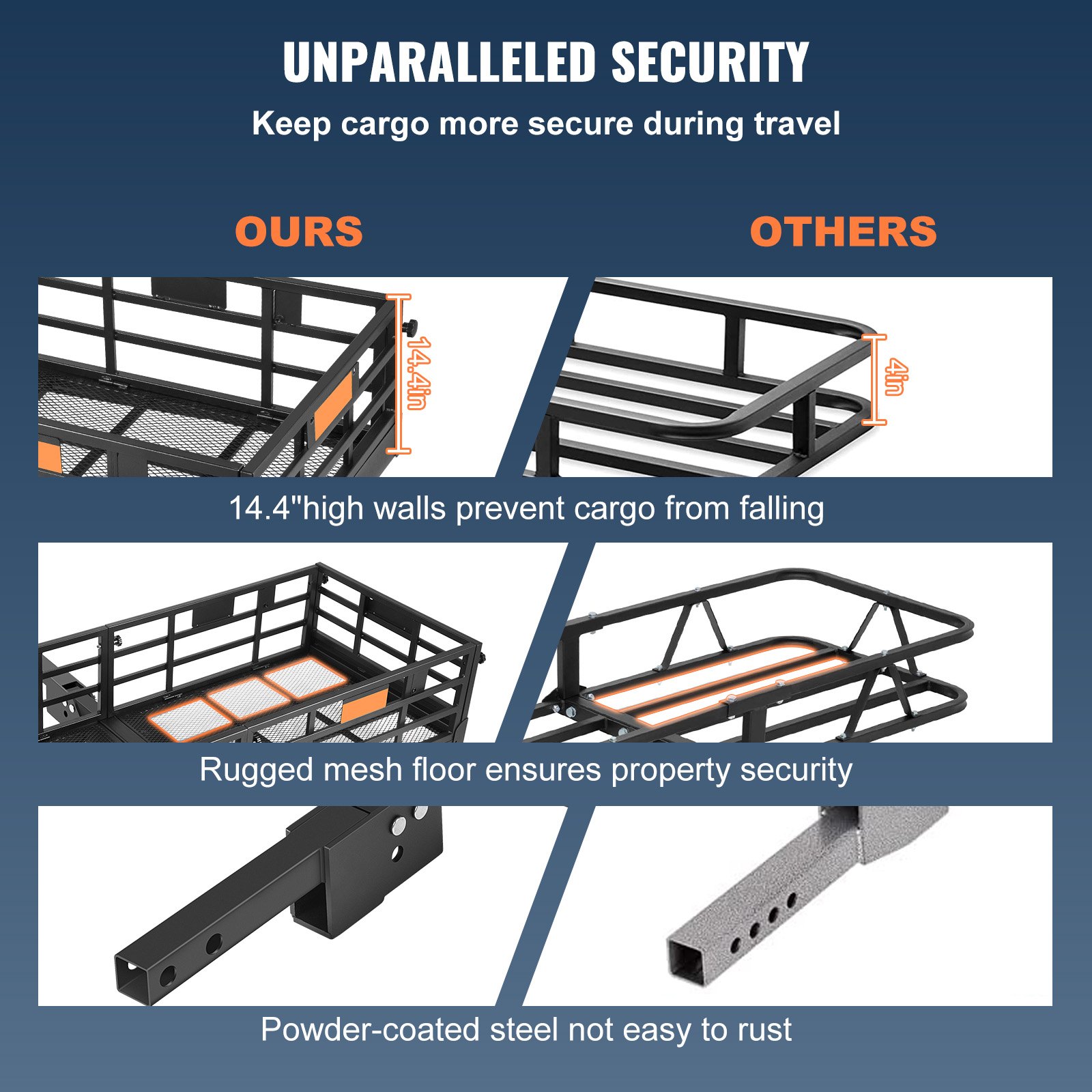 UNPARALLELED SECURITY

Keep cargo more secure during travel

OURS

OTHERS

14.4in

4in

14.4"high walls prevent cargo from falling

Rugged mesh floor ensures property security

Powder-coated steel not easy to rust