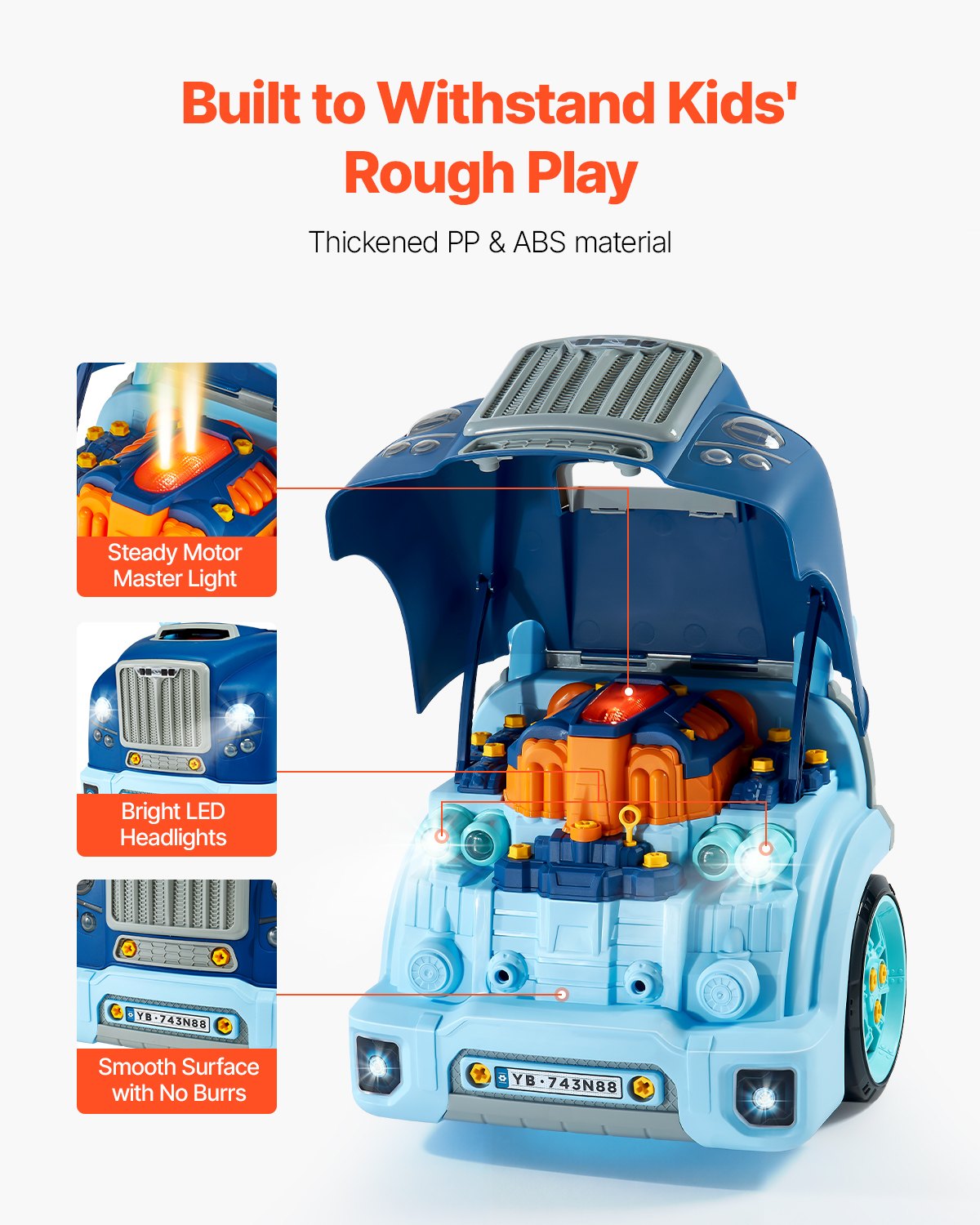 Built to Withstand Kids' Rough Play

Thickened PP & ABS material

Steady Motor Master Light

Bright LED Headlights

YB·743N88

Smooth Surface with No Burrs

YB·743N88