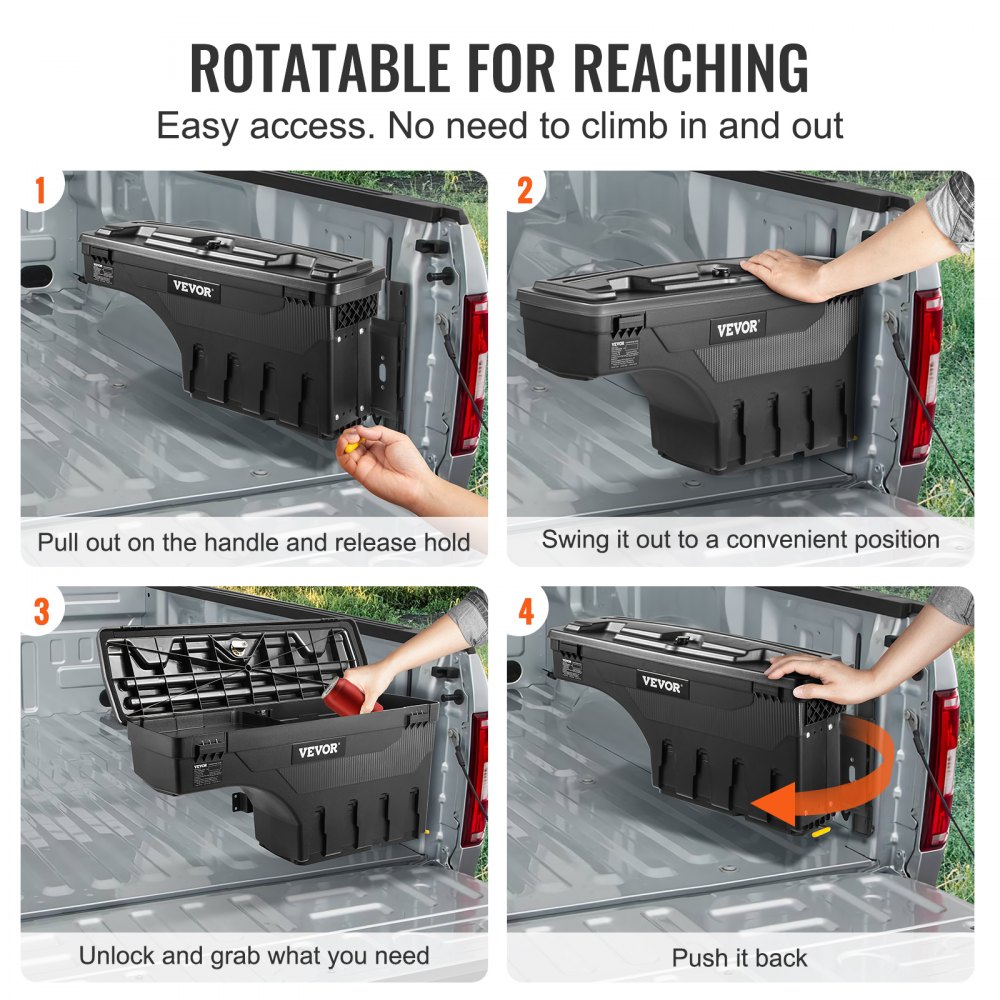 ROTATABLE FOR REACHING
Easy access. No need to climb in and out

1
VEVOR
Pull out on the handle and release hold

2
VEVOR
Swing it out to a convenient position

3
VEVOR
Unlock and grab what you need

4
VEVOR
Push it back