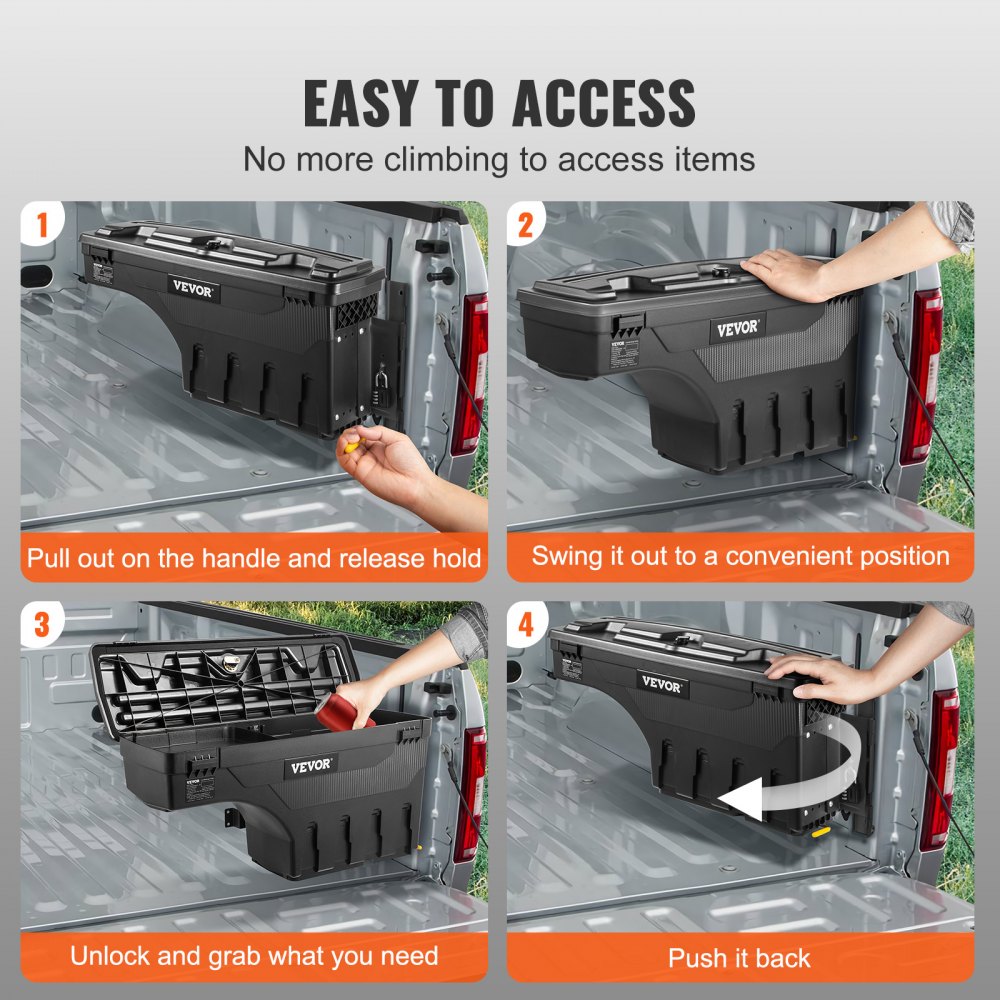 EASY TO ACCESS
No more climbing to access items

1
VEVOR
Pull out on the handle and release hold

2
VEVOR
Swing it out to a convenient position

3
VEVOR
Unlock and grab what you need

4
VEVOR
Push it back