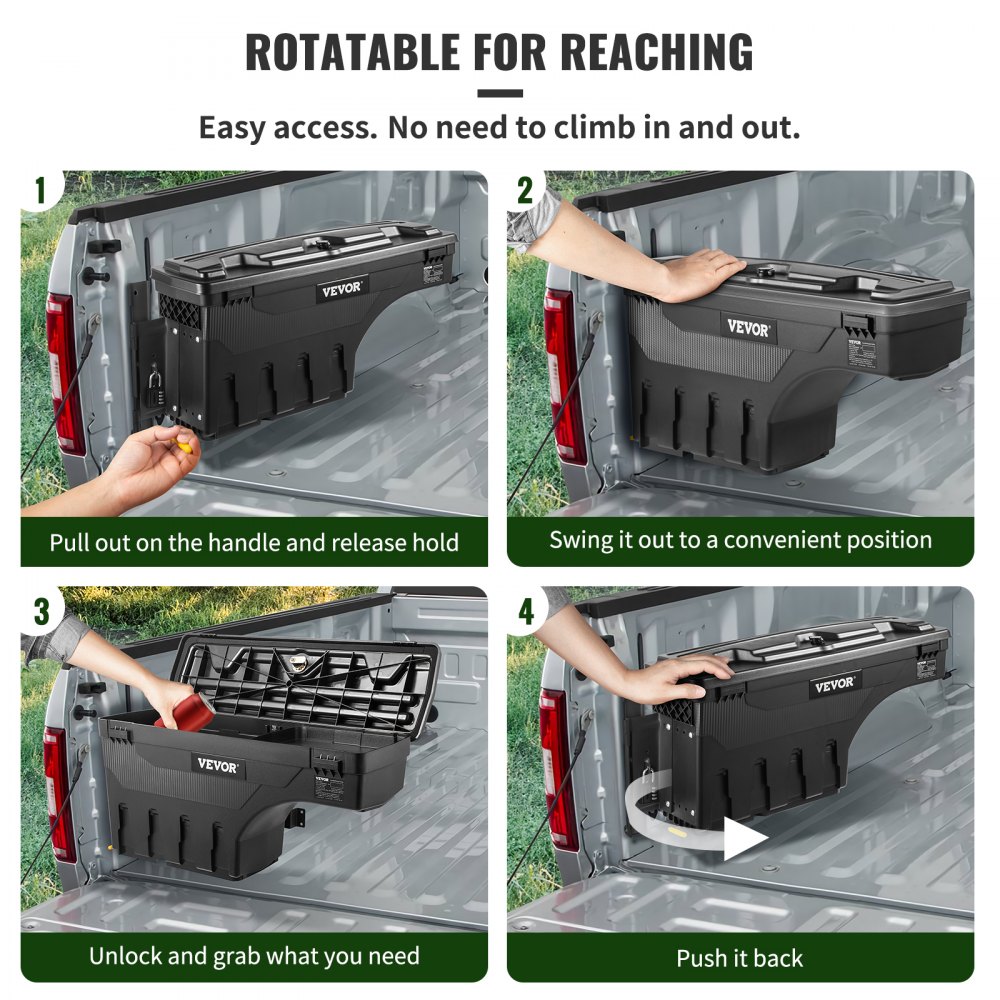 ROTATABLE FOR REACHING

Easy access. No need to climb in and out.

1

VEVOR

Pull out on the handle and release hold

2

VEVOR

Swing it out to a convenient position

3

VEVOR

Unlock and grab what you need

4

VEVOR

Push it back