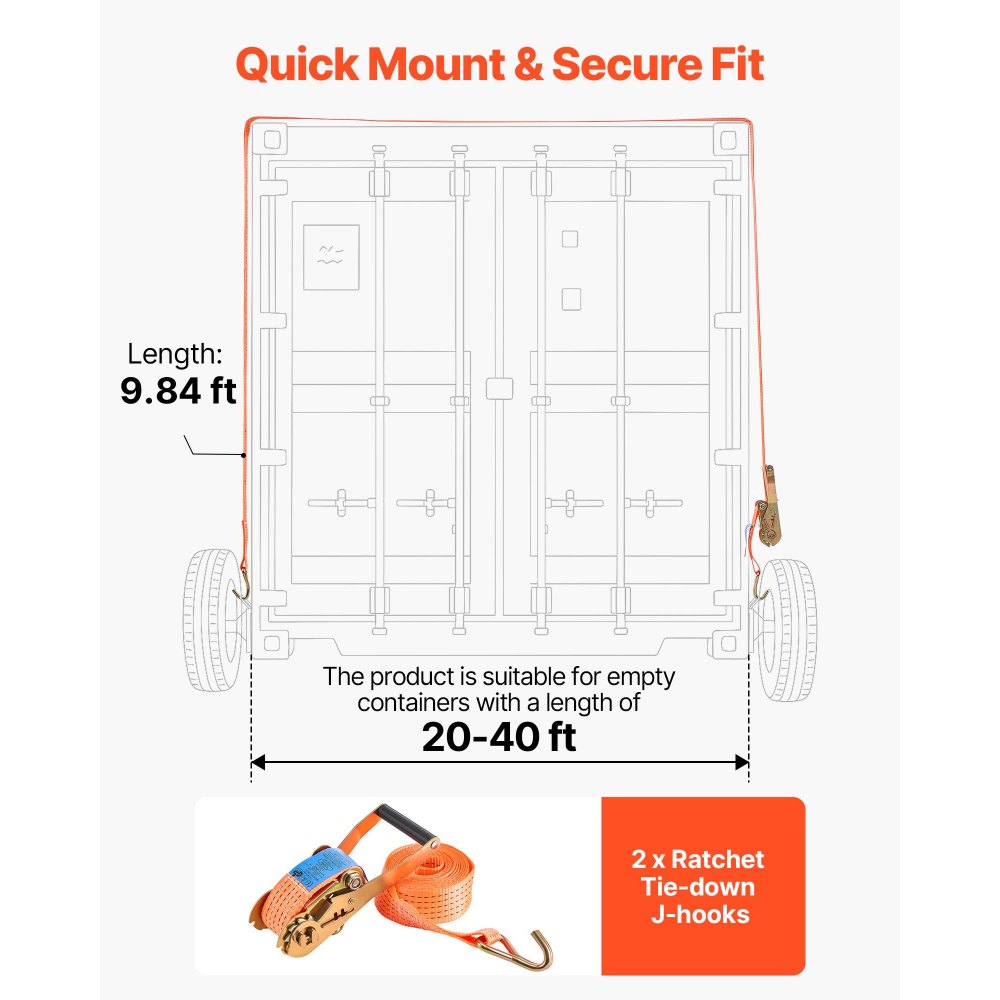 Quick Mount & Secure Fit

Length:
9.84 ft

The product is suitable for empty containers with a length of
20-40 ft

2 x Ratchet Tie-down J-hooks