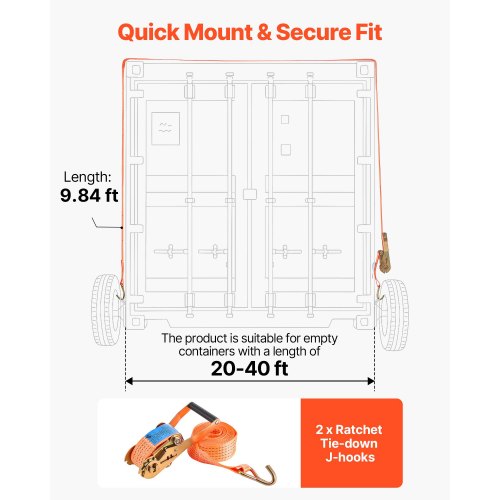 Quick Mount & Secure Fit

Length:
9.84 ft

The product is suitable for empty containers with a length of
20-40 ft

2 x Ratchet Tie-down J-hooks