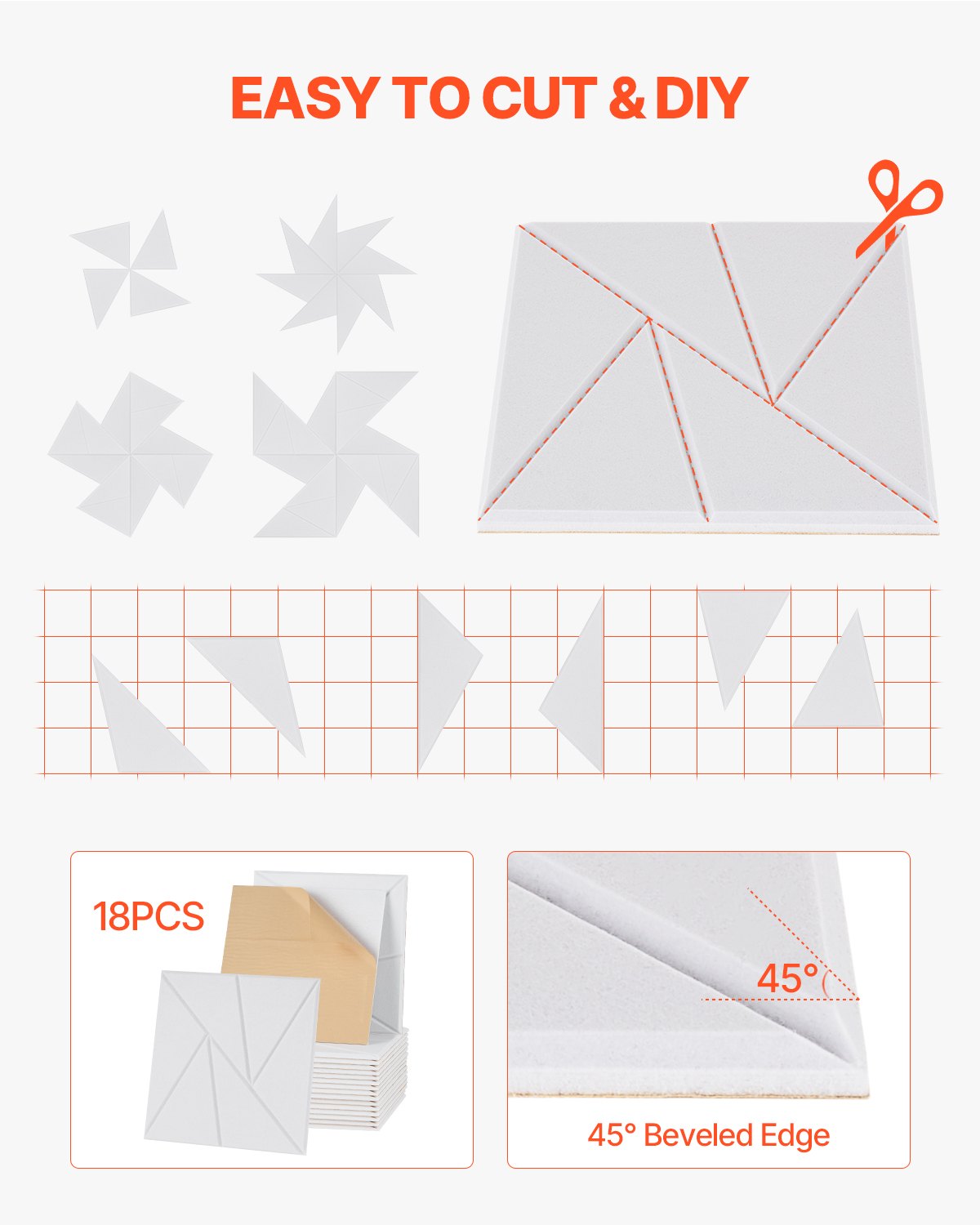 EASY TO CUT & DIY

18PCS

45°

45° Beveled Edge