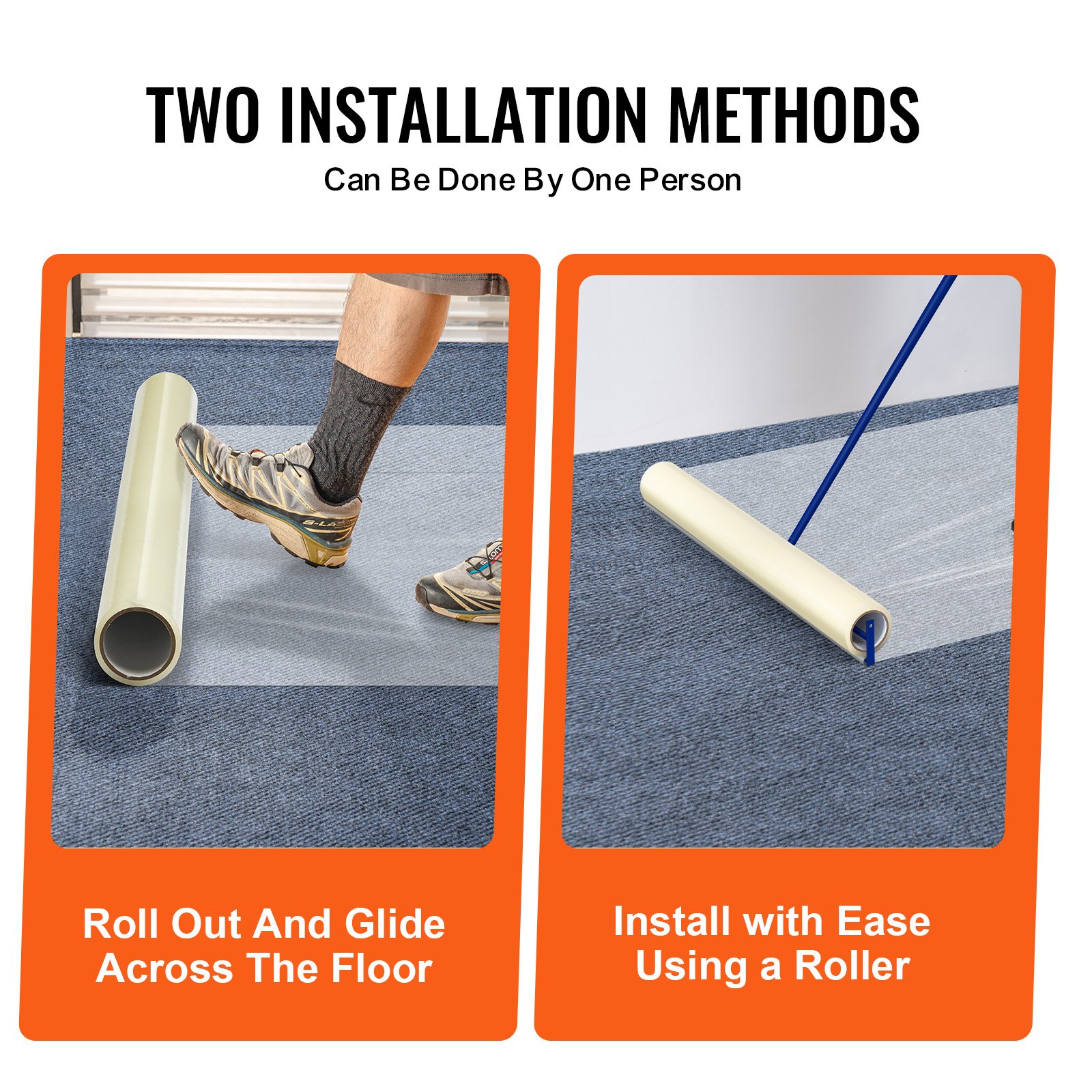 TWO INSTALLATION METHODS

Can Be Done By One Person

Roll Out And Glide Across The Floor

Install with Ease Using a Roller