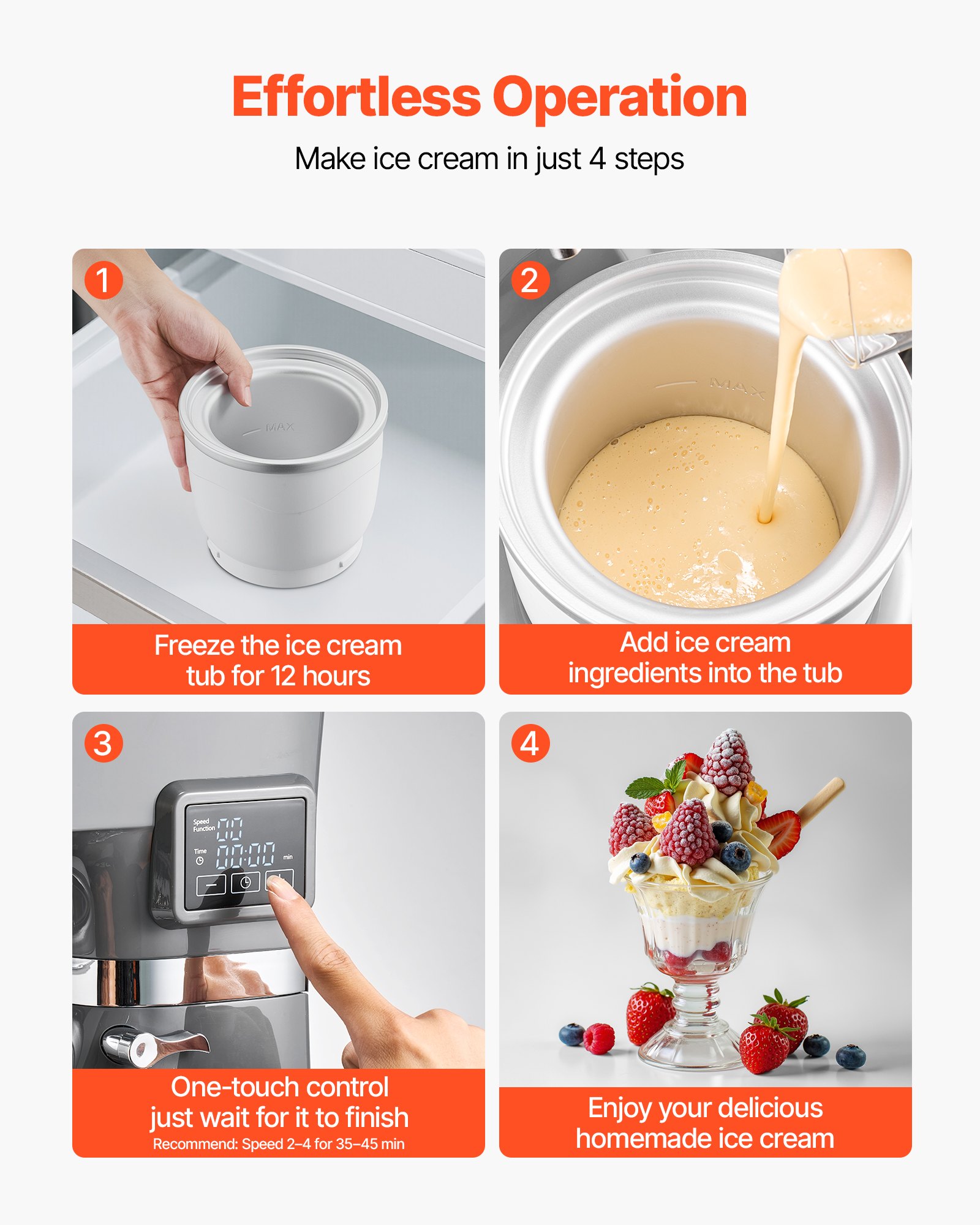 Effortless Operation

Make ice cream in just 4 steps

1

MAX

Freeze the ice cream tub for 12 hours

2

MAX

Add ice cream ingredients into the tub

3

Speed Function 00

Time 00:00 min

One-touch control just wait for it to finish

Recommend: Speed 2–4 for 35–45 min

4

Enjoy your delicious homemade ice cream