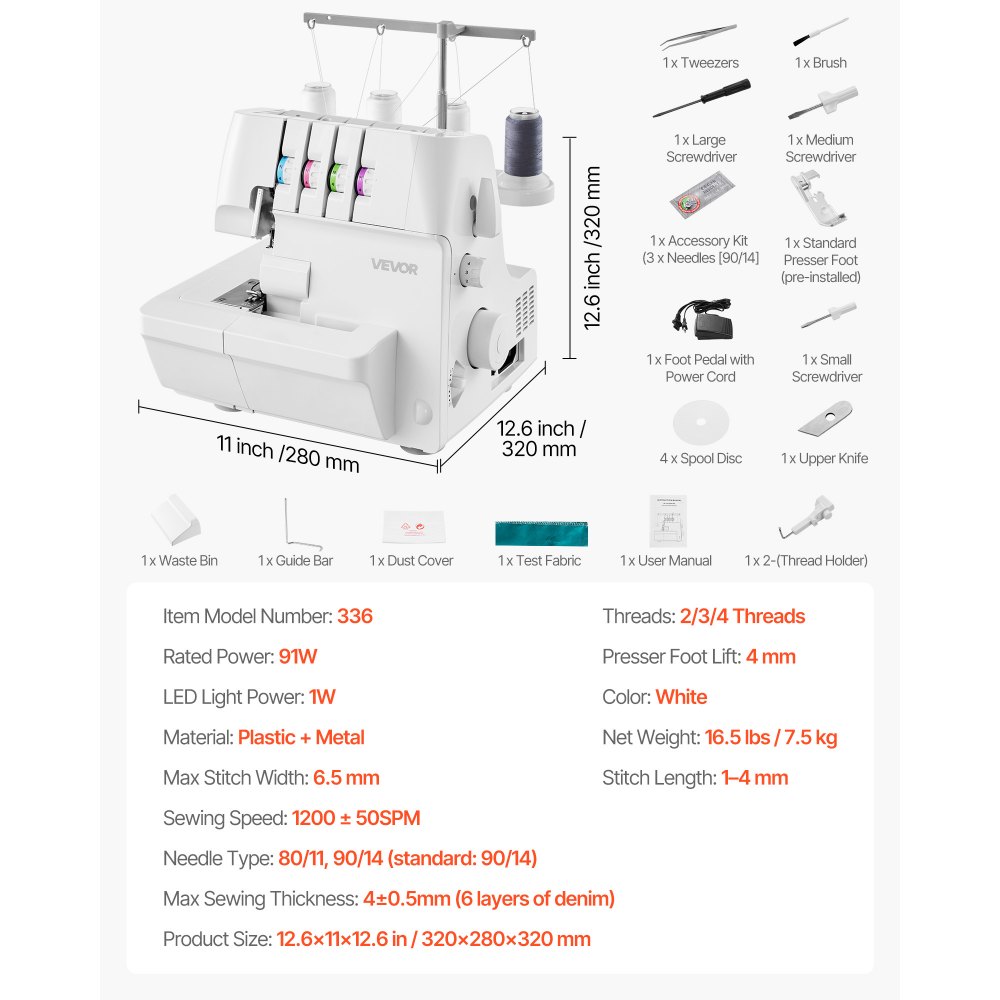 VEVOR

12.6 inch /320 mm

11 inch /280 mm

12.6 inch / 320 mm

1 x Tweezers

1 x Brush

1 x Large Screwdriver

1 x Medium Screwdriver

1 x Accessory Kit (3 x Needles [90/14]

1 x Standard Presser Foot (pre-installed)

1 x Foot Pedal with Power Cord

1 x Small Screwdriver

4 x Spool Disc

1 x Upper Knife

1 x Waste Bin

1 x Guide Bar

1 x Dust Cover

1 x Test Fabric

1 x User Manual

1 x 2-(Thread Holder)

Item Model Number: 336

Rated Power: 91W

LED Light Power: 1W

Material: Plastic + Metal

Max Stitch Width: 6.5 mm

Sewing Speed: 1200 ± 50SPM

Needle Type: 80/11, 90/14 (standard: 90/14)

Max Sewing Thickness: 4±0.5mm (6 layers of denim)

Product Size: 12.6×11×12.6 in / 320×280×320 mm

Threads: 2/3/4 Threads

Presser Foot Lift: 4 mm

Color: White

Net Weight: 16.5 lbs / 7.5 kg

Stitch Length: 1–4 mm