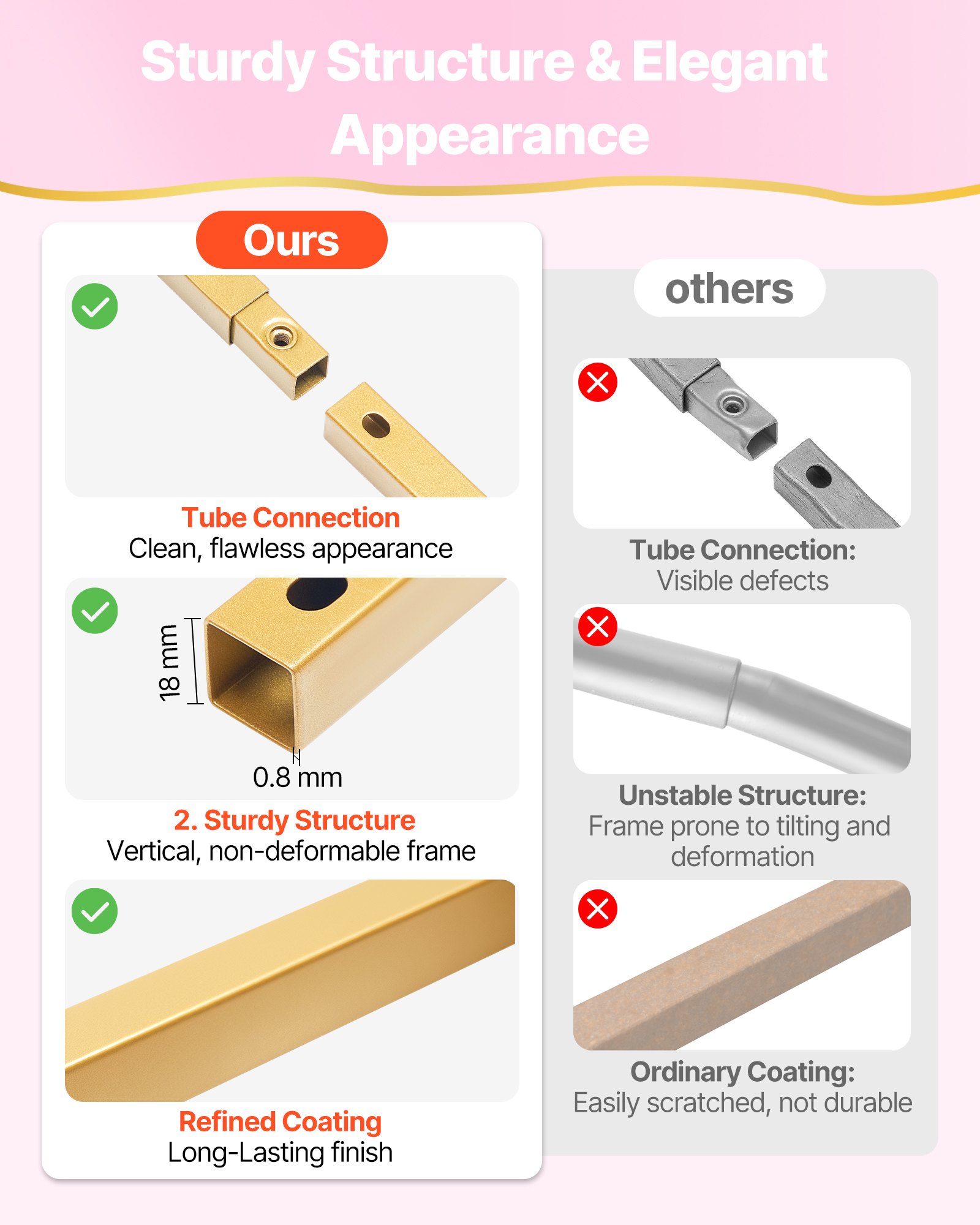 Sturdy Structure & Elegant Appearance

Ours

Tube Connection
Clean, flawless appearance

18 mm

0.8 mm

2. Sturdy Structure
Vertical, non-deformable frame

Refined Coating
Long-Lasting finish

others

Tube Connection:
Visible defects

Unstable Structure:
Frame prone to tilting and deformation

Ordinary Coating:
Easily scratched, not durable