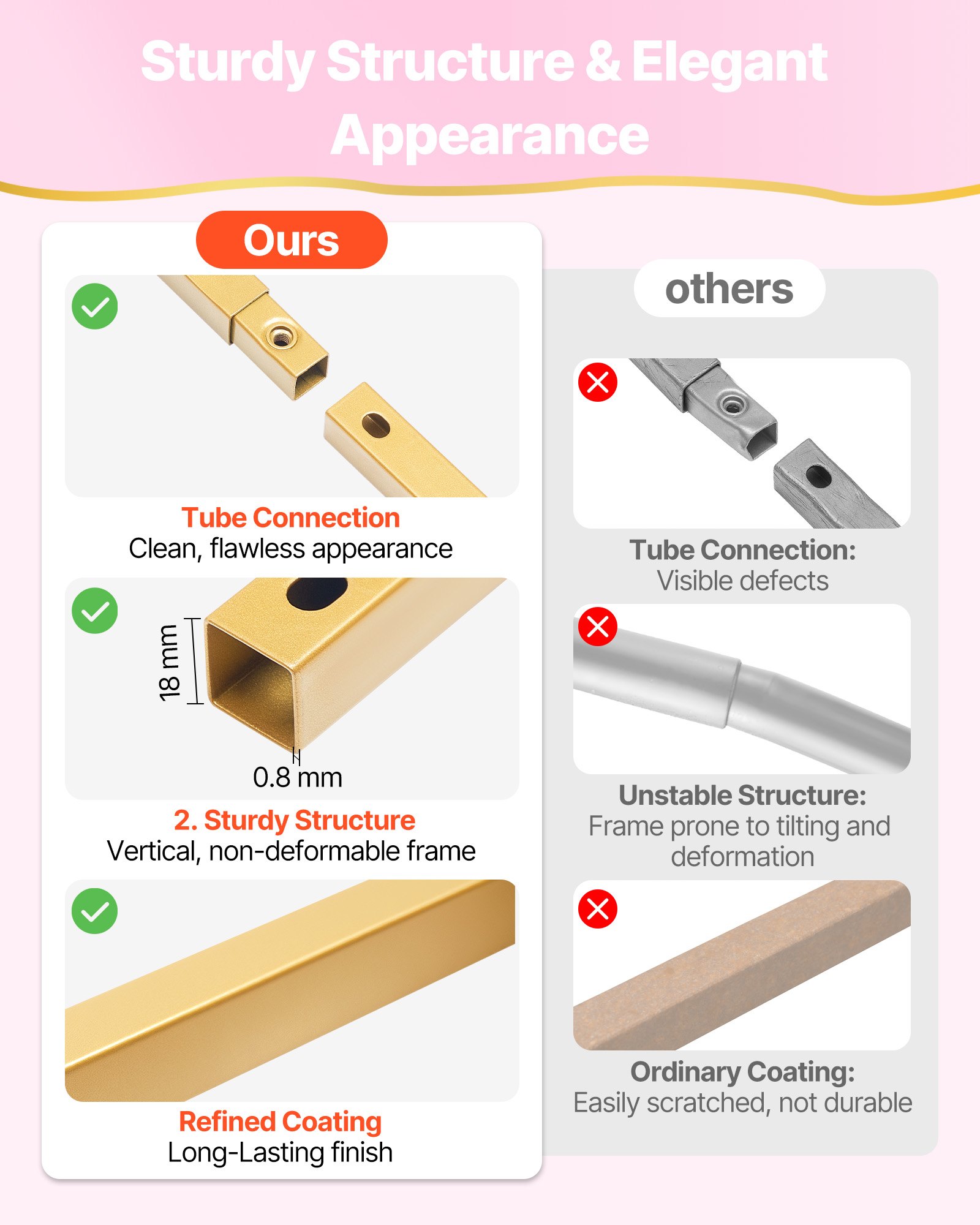 Sturdy Structure & Elegant Appearance

Ours

Tube Connection
Clean, flawless appearance

18 mm

0.8 mm

2. Sturdy Structure
Vertical, non-deformable frame

Refined Coating
Long-Lasting finish

others

Tube Connection:
Visible defects

Unstable Structure:
Frame prone to tilting and deformation

Ordinary Coating:
Easily scratched, not durable