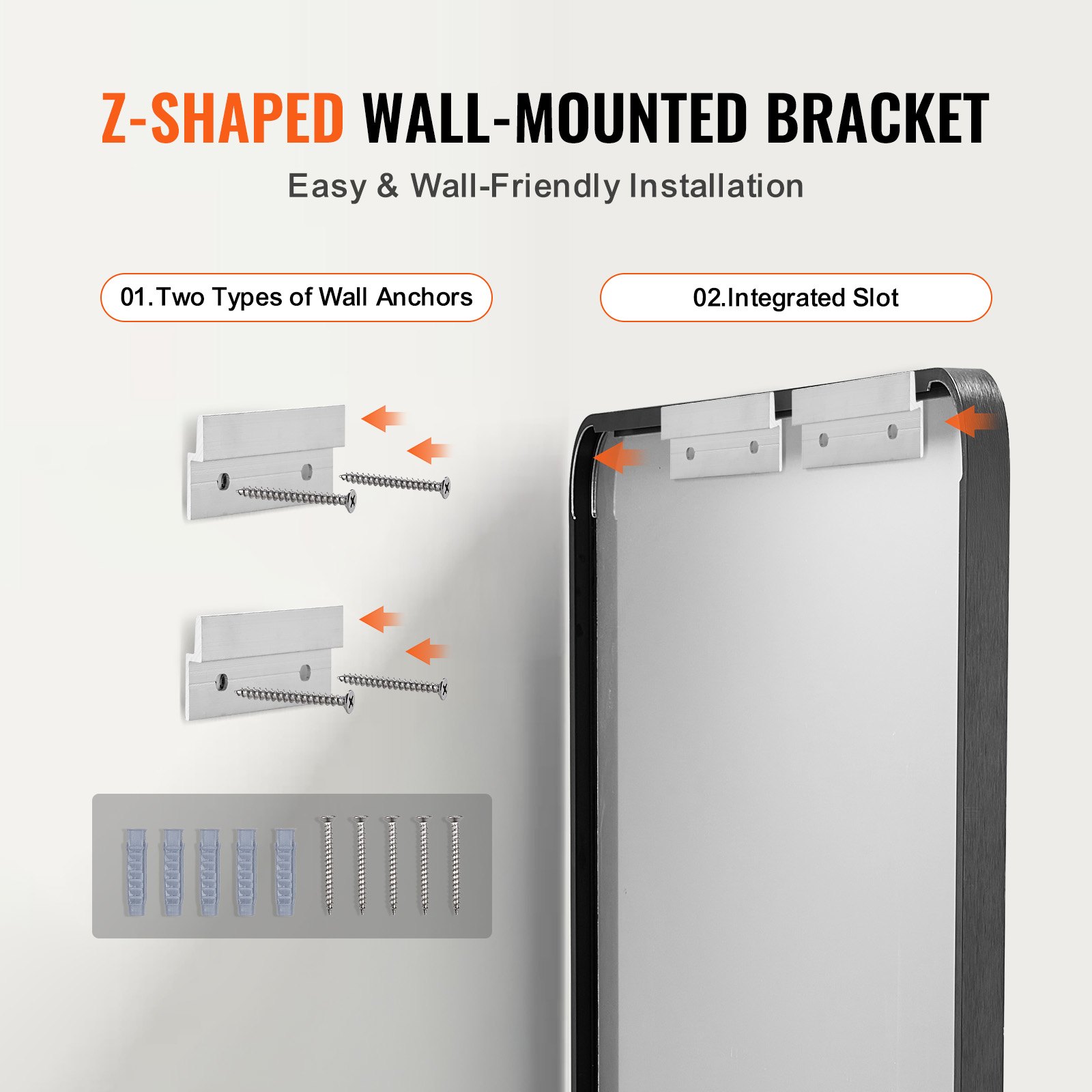 Z-SHAPED WALL-MOUNTED BRACKET

Easy & Wall-Friendly Installation

01.Two Types of Wall Anchors

02.Integrated Slot