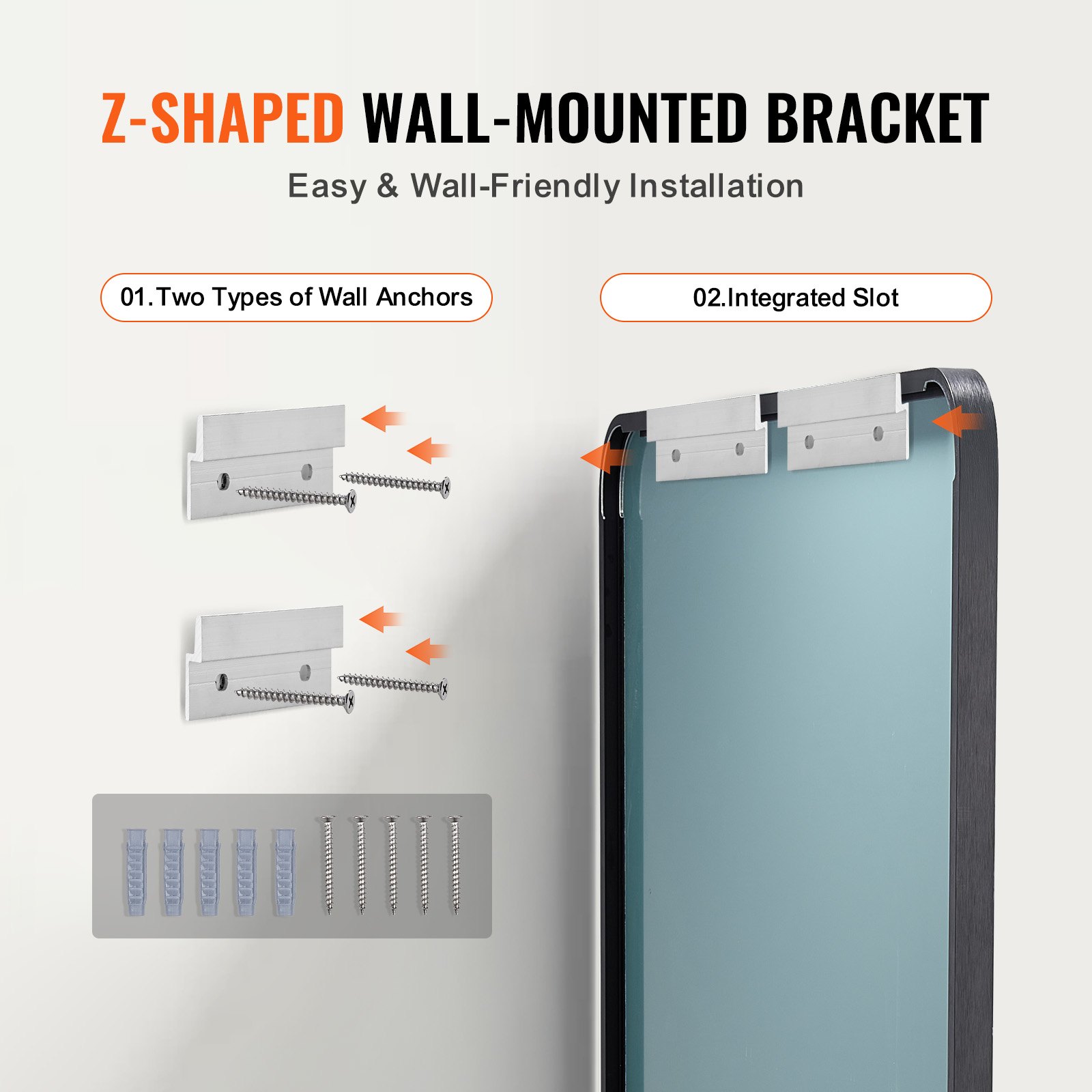 Z-SHAPED WALL-MOUNTED BRACKET

Easy & Wall-Friendly Installation

01.Two Types of Wall Anchors

02.Integrated Slot