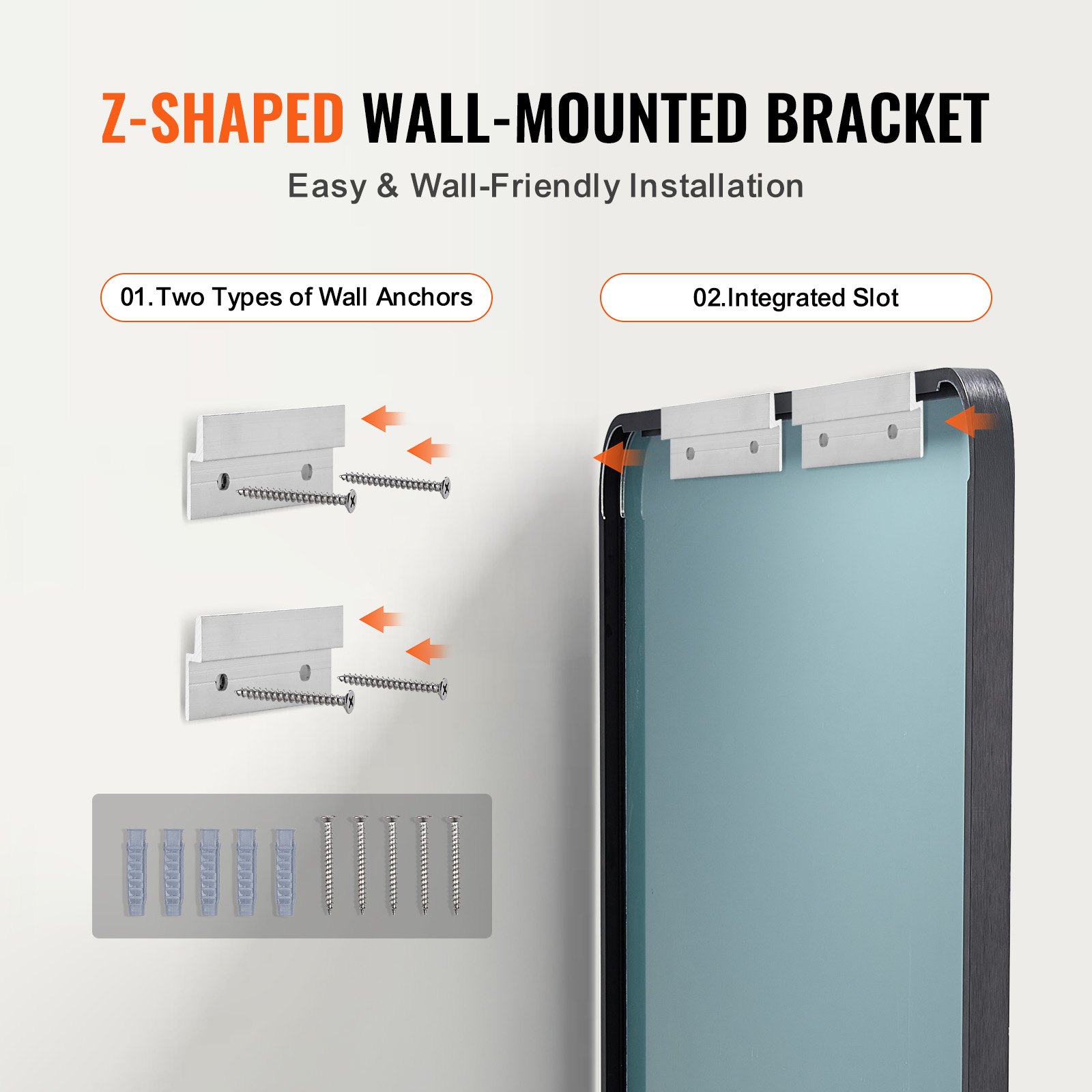 Z-SHAPED WALL-MOUNTED BRACKET

Easy & Wall-Friendly Installation

01.Two Types of Wall Anchors

02.Integrated Slot