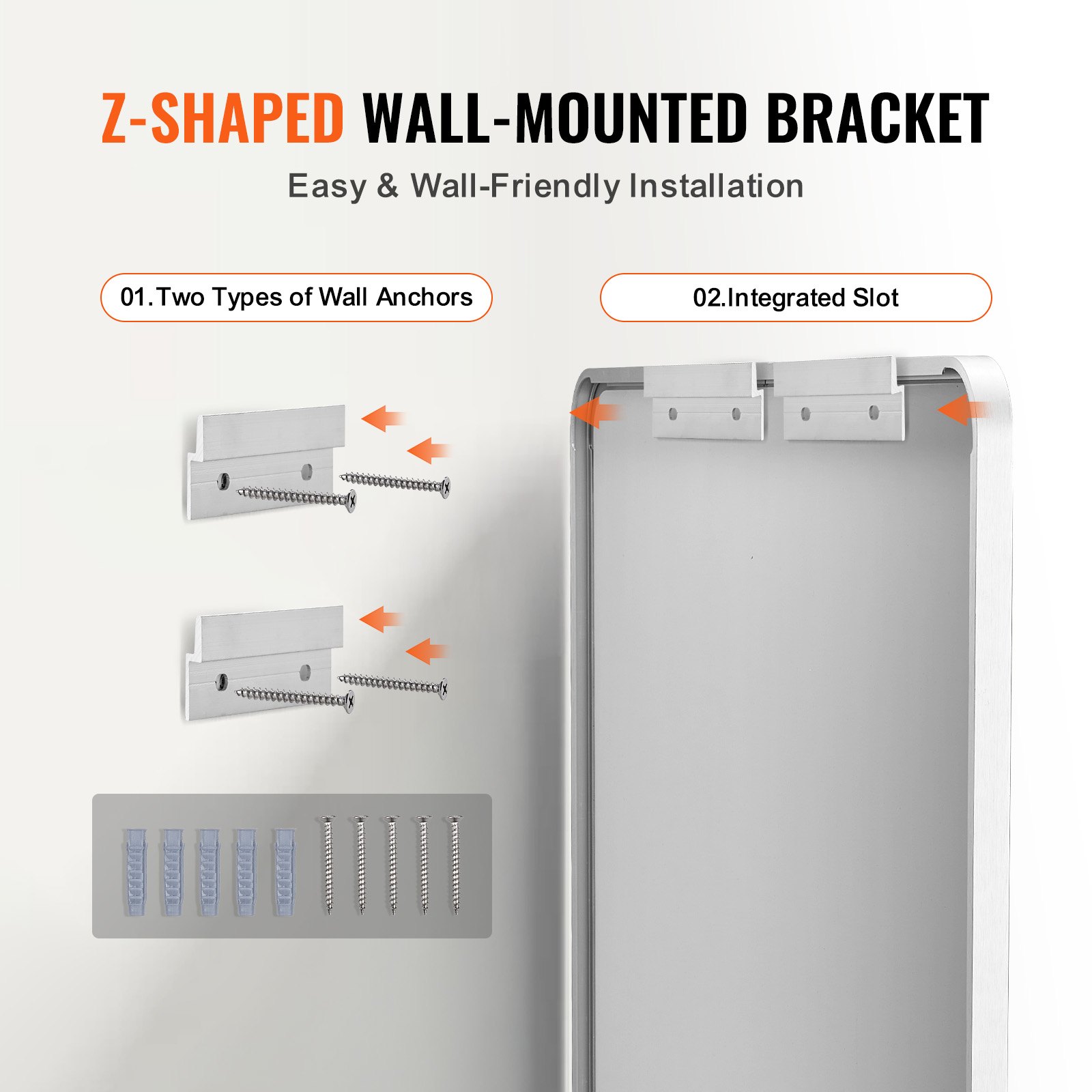 Z-SHAPED WALL-MOUNTED BRACKET

Easy & Wall-Friendly Installation

01.Two Types of Wall Anchors

02.Integrated Slot