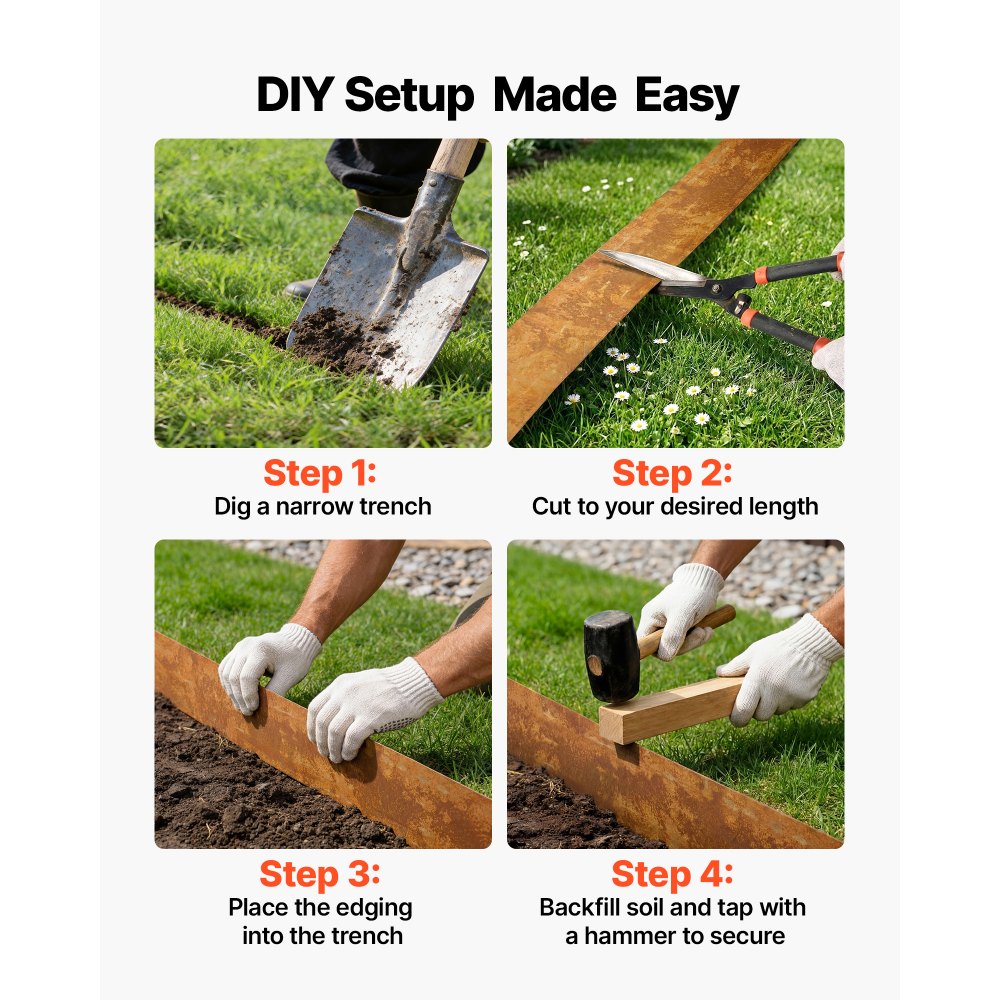 DIY Setup Made Easy

Step 1:
Dig a narrow trench

Step 2:
Cut to your desired length

Step 3:
Place the edging into the trench

Step 4:
Backfill soil and tap with a hammer to secure