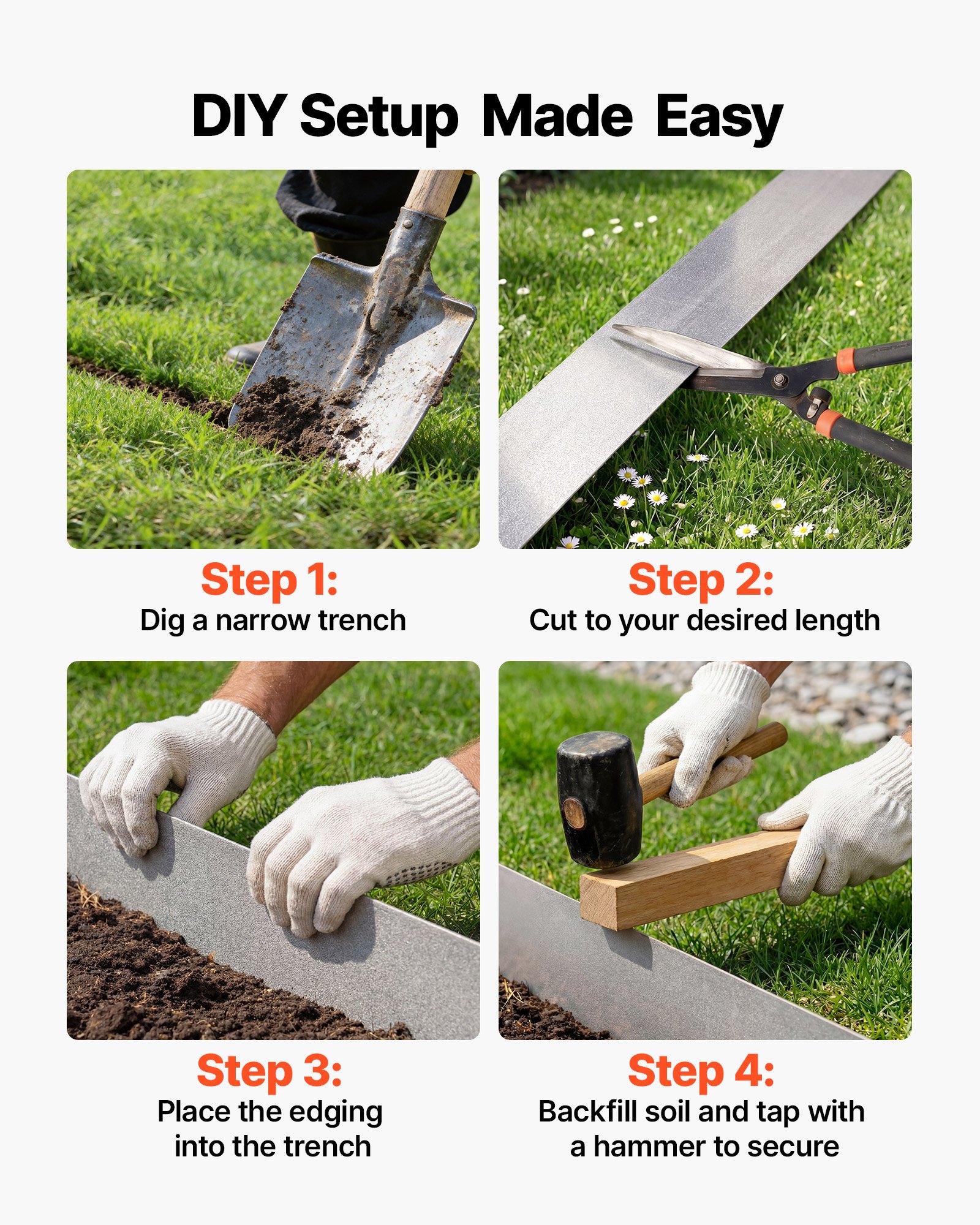 DIY Setup Made Easy

Step 1:
Dig a narrow trench

Step 2:
Cut to your desired length

Step 3:
Place the edging into the trench

Step 4:
Backfill soil and tap with a hammer to secure