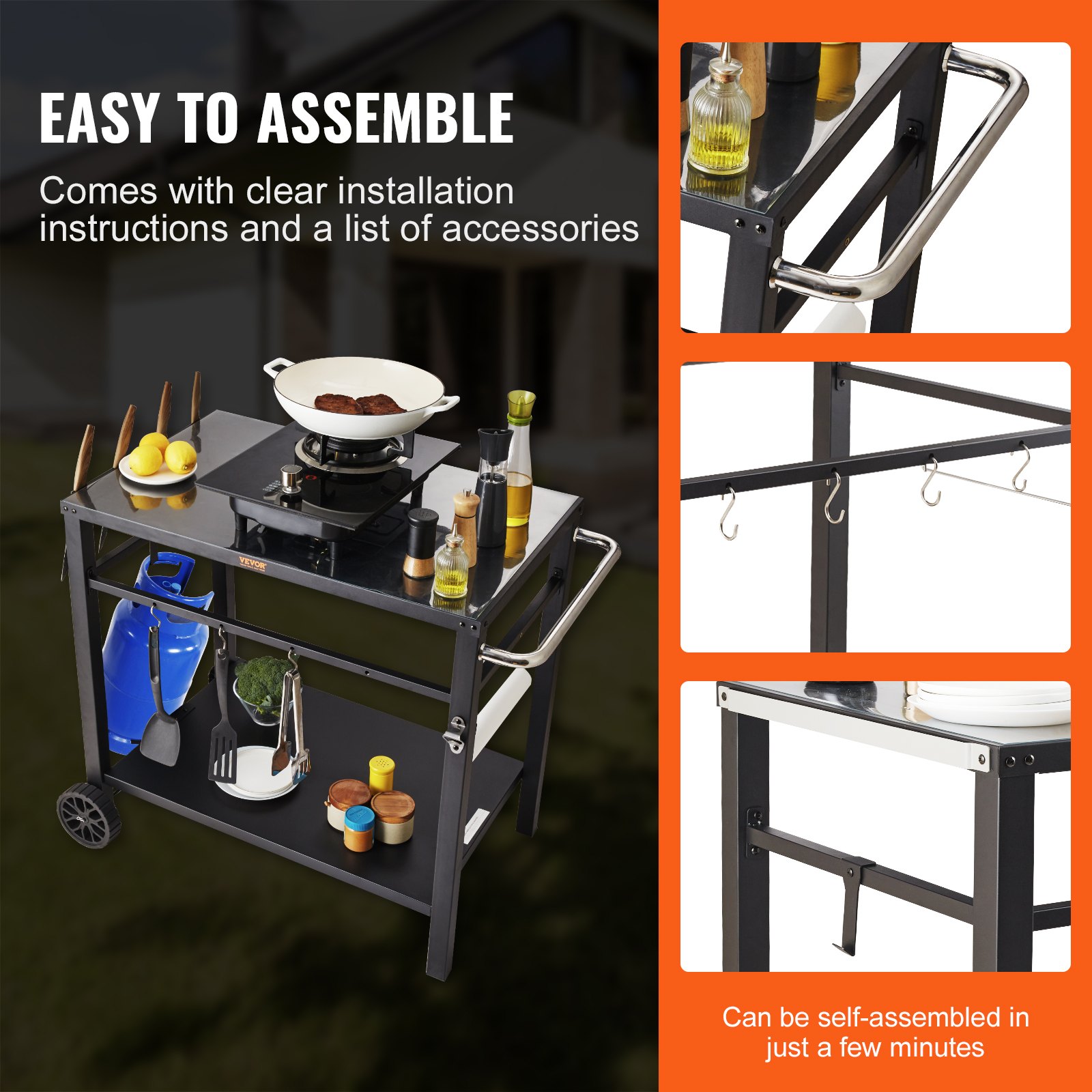 EASY TO ASSEMBLE

Comes with clear installation instructions and a list of accessories

VEVOR

Can be self-assembled in just a few minutes