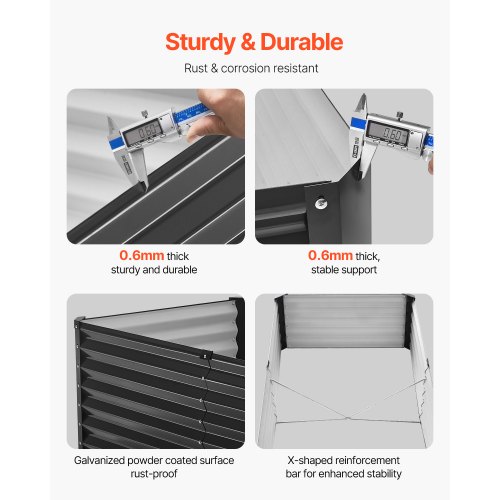 Sturdy & Durable

Rust & corrosion resistant

0.60

0.60

0.6mm thick sturdy and durable

0.6mm thick, stable support

Galvanized powder coated surface rust-proof

X-shaped reinforcement bar for enhanced stability