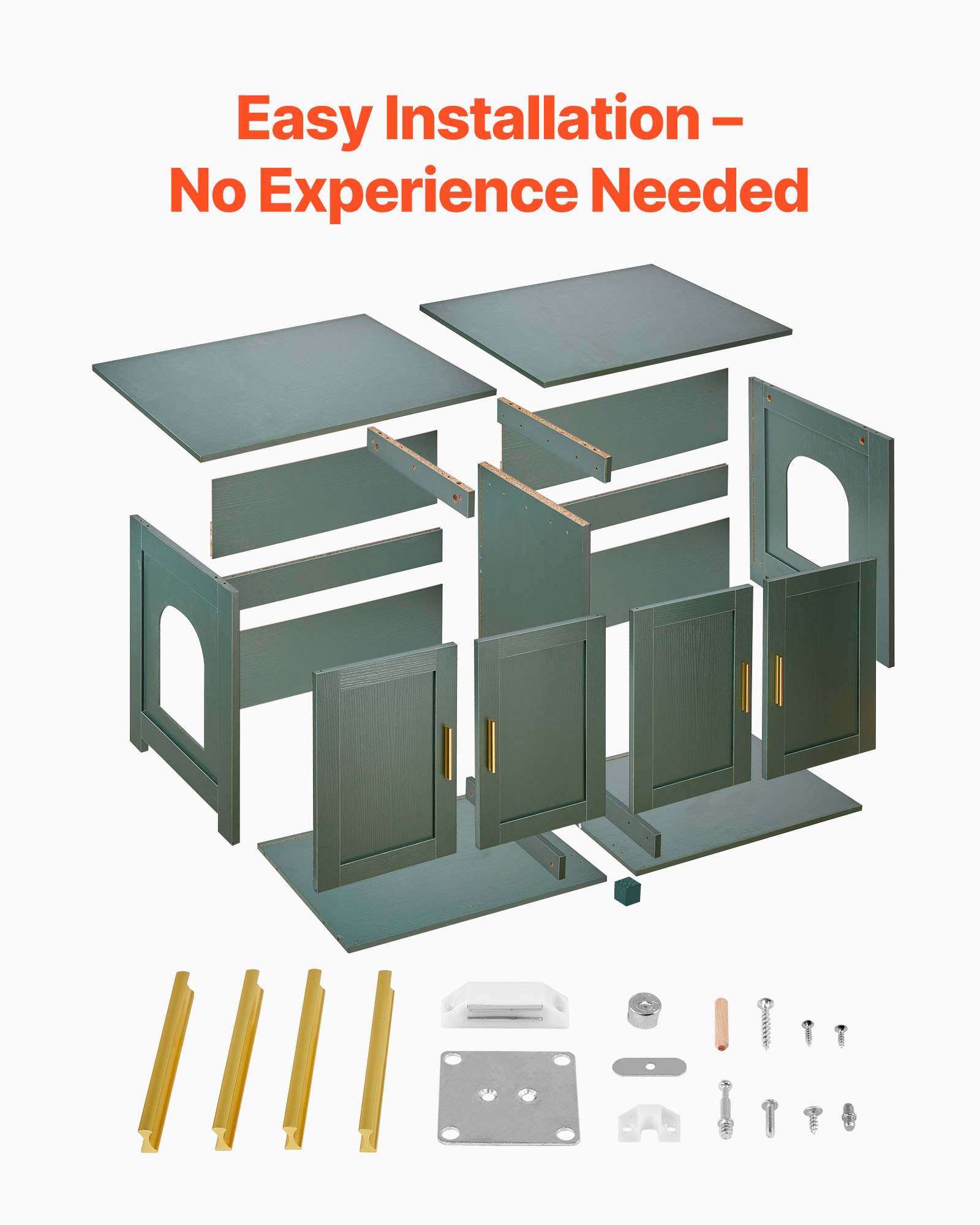 Easy Installation – No Experience Needed