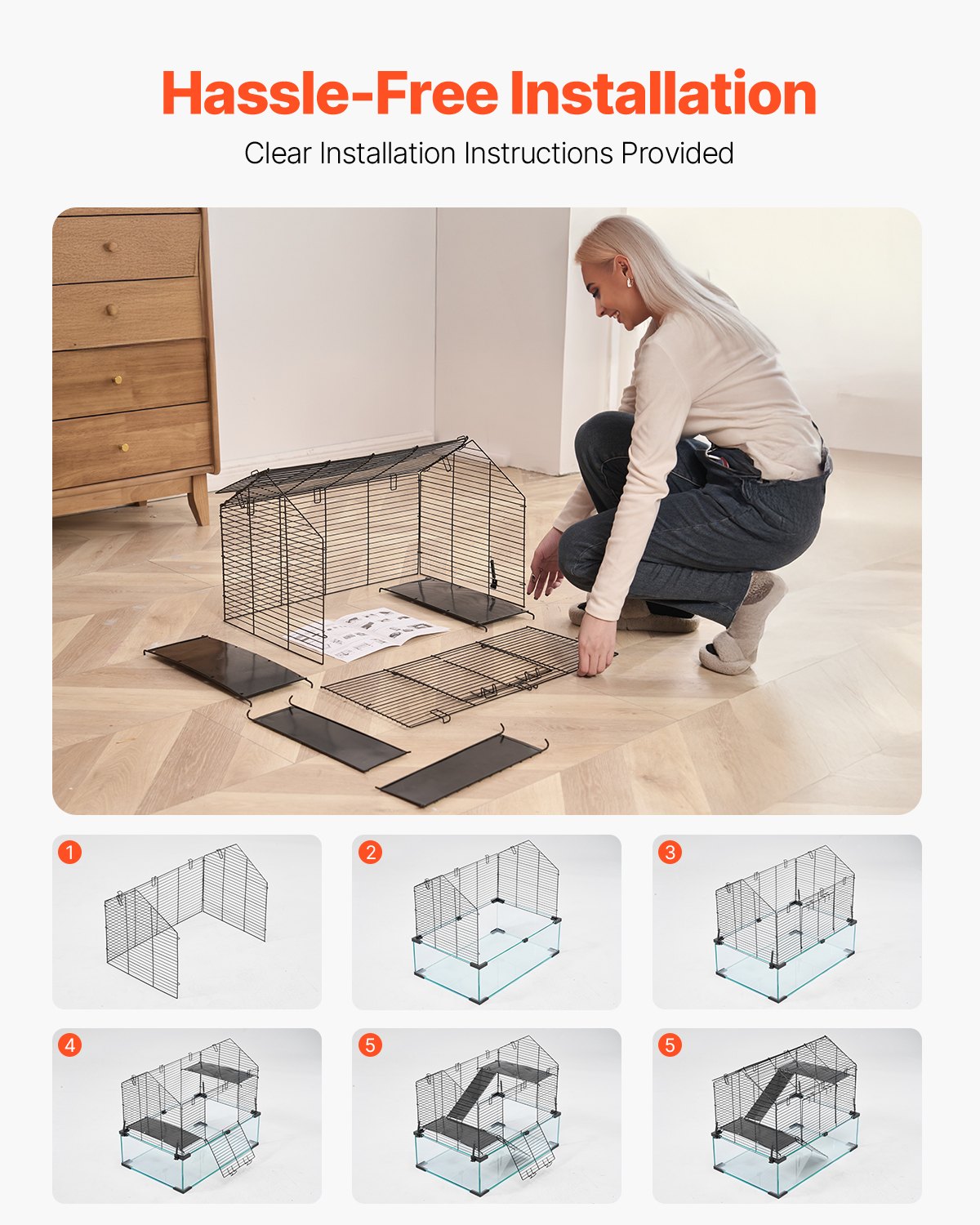 Hassle-Free Installation

Clear Installation Instructions Provided

1

2

3

4

5

5