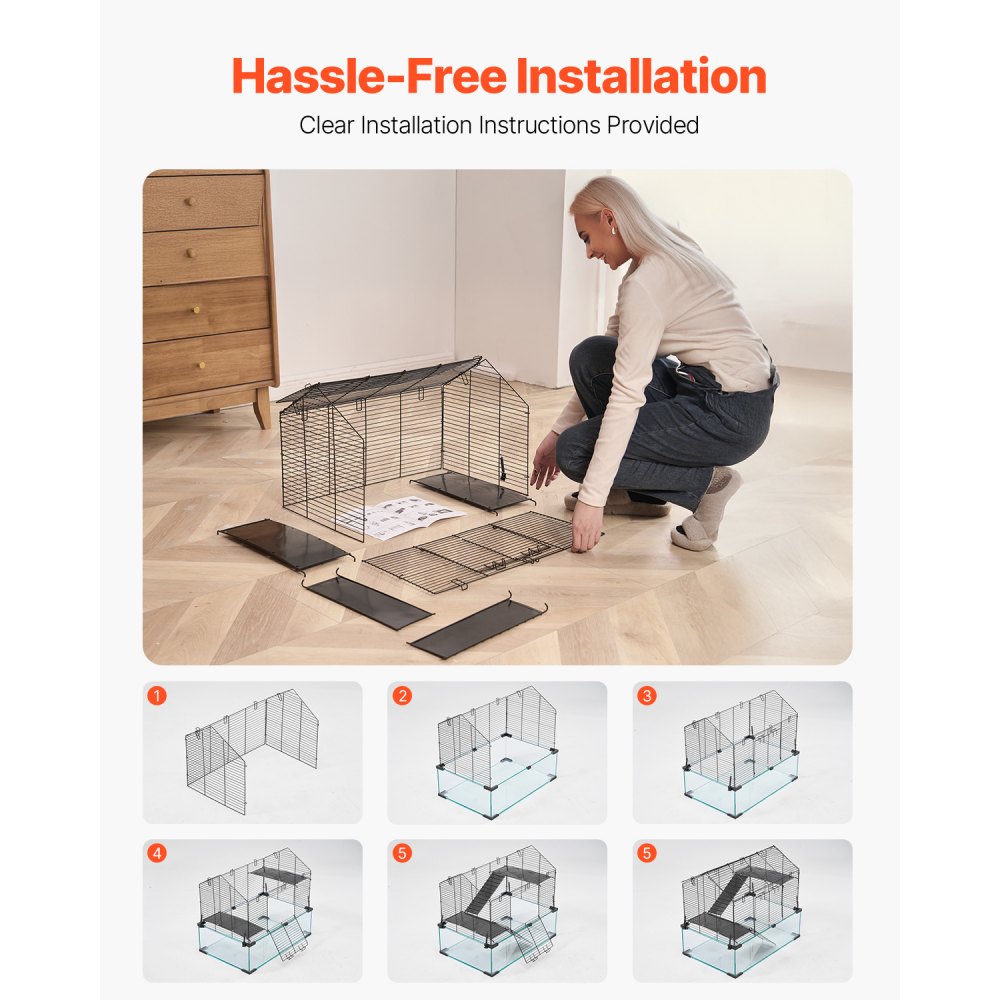 Hassle-Free Installation

Clear Installation Instructions Provided

1

2

3

4

5

5