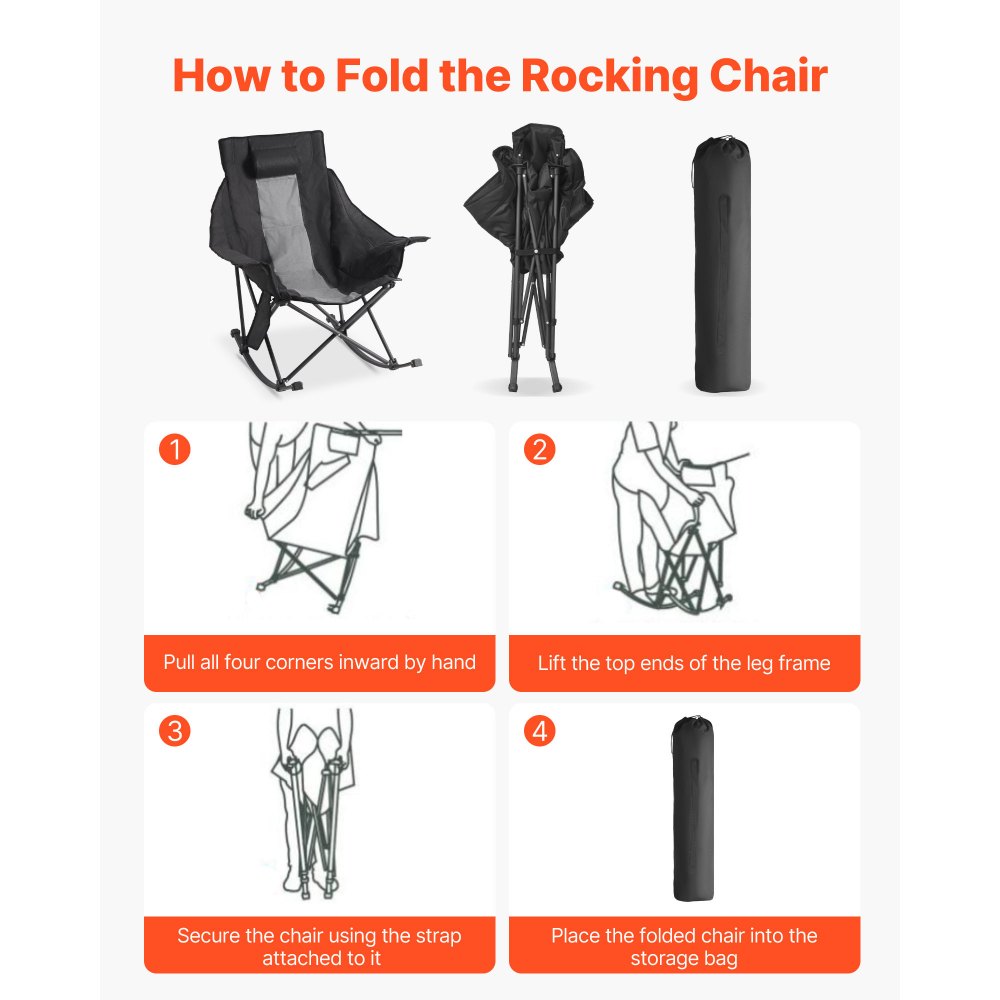 How to Fold the Rocking Chair

1

Pull all four corners inward by hand

2

Lift the top ends of the leg frame

3

Secure the chair using the strap attached to it

4

Place the folded chair into the storage bag