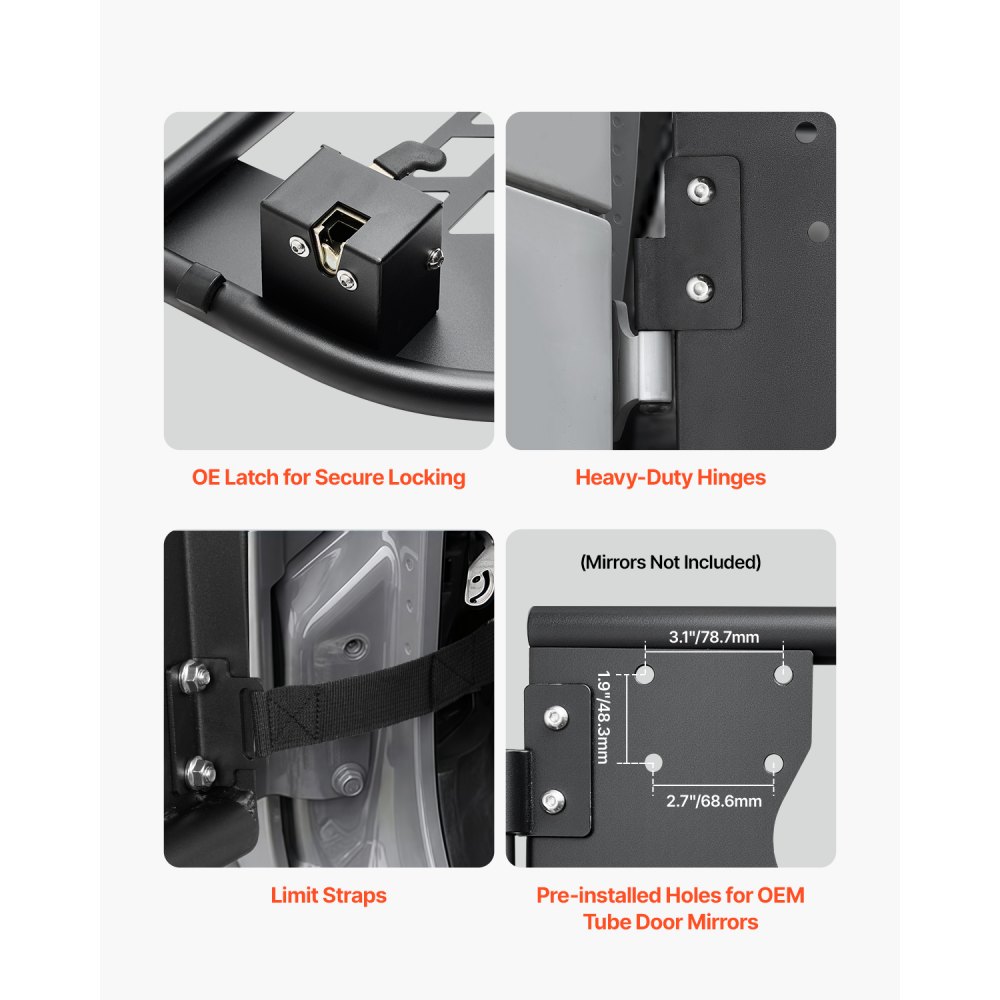 OE Latch for Secure Locking

Heavy-Duty Hinges

Limit Straps

(Mirrors Not Included)

3.1"/78.7mm

1.9"/48.3mm

2.7"/68.6mm

Pre-installed Holes for OEM Tube Door Mirrors