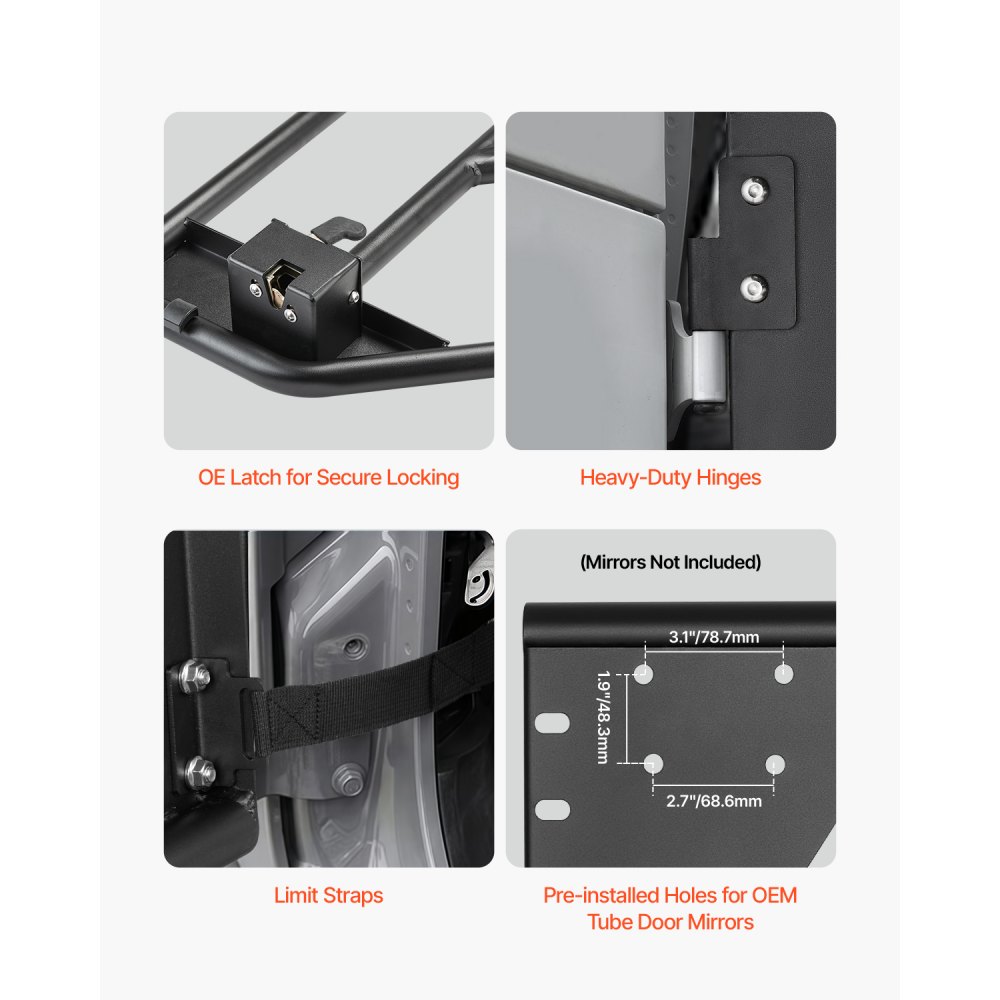 OE Latch for Secure Locking

Heavy-Duty Hinges

Limit Straps

(Mirrors Not Included)

3.1"/78.7mm

1.9"/48.3mm

2.7"/68.6mm

Pre-installed Holes for OEM Tube Door Mirrors