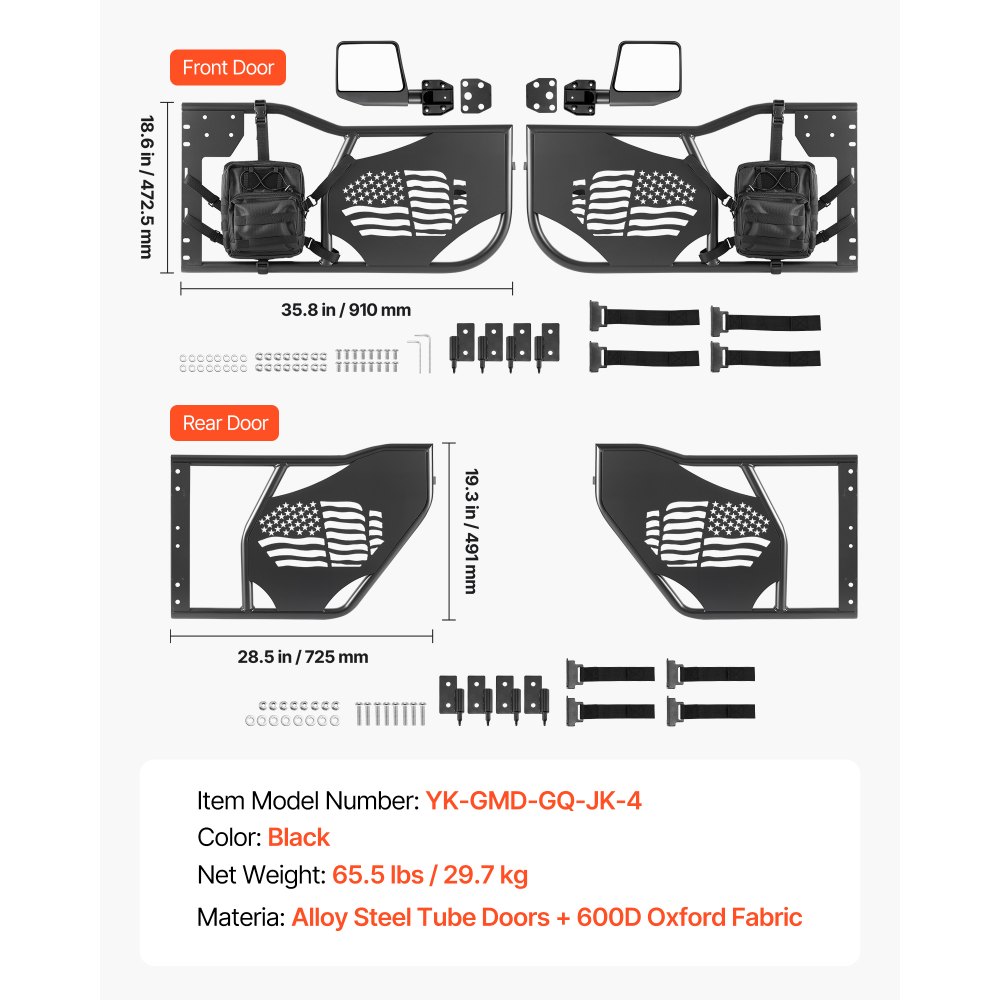 Front Door

18.6 in / 472.5 mm

35.8 in / 910 mm

Rear Door

19.3 in / 491 mm

28.5 in / 725 mm

Item Model Number: YK-GMD-GQ-JK-4
Color: Black
Net Weight: 65.5 lbs / 29.7 kg
Materia: Alloy Steel Tube Doors + 600D Oxford Fabric