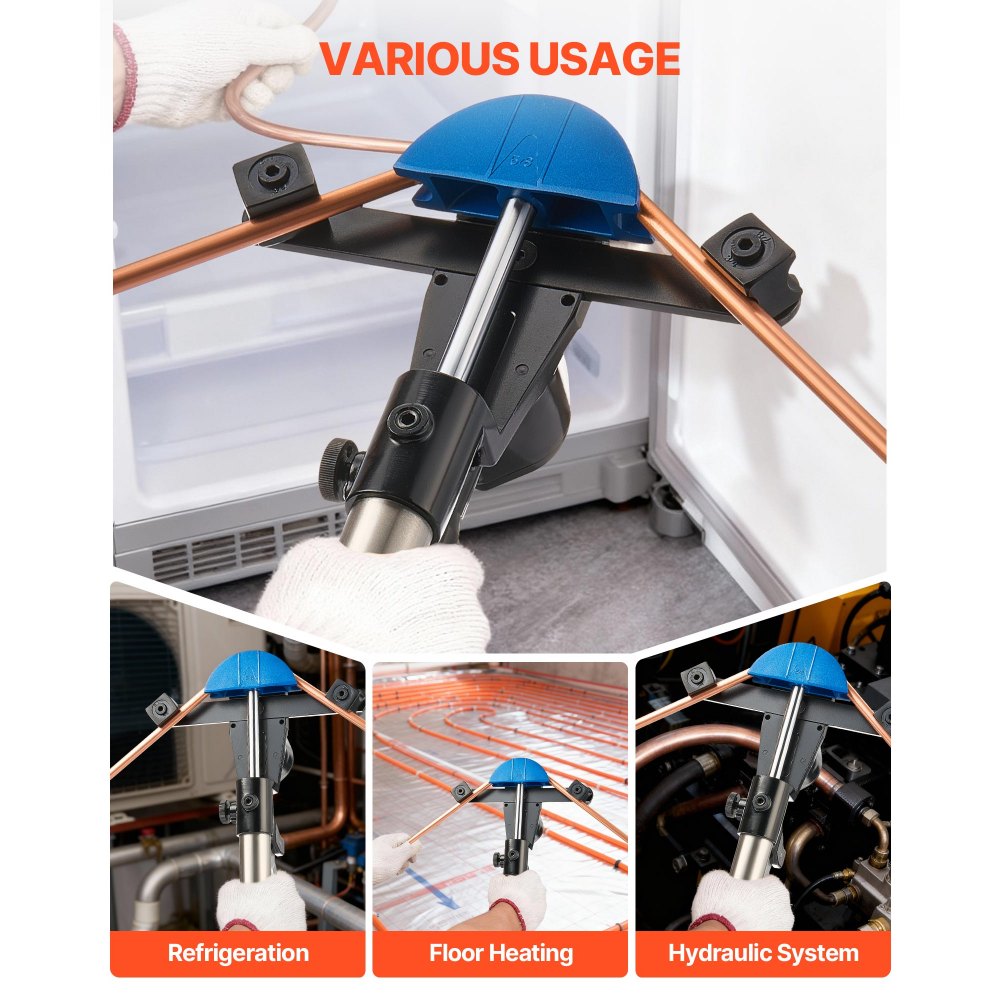 VARIOUS USAGE

3/8

Refrigeration

Floor Heating

Hydraulic System