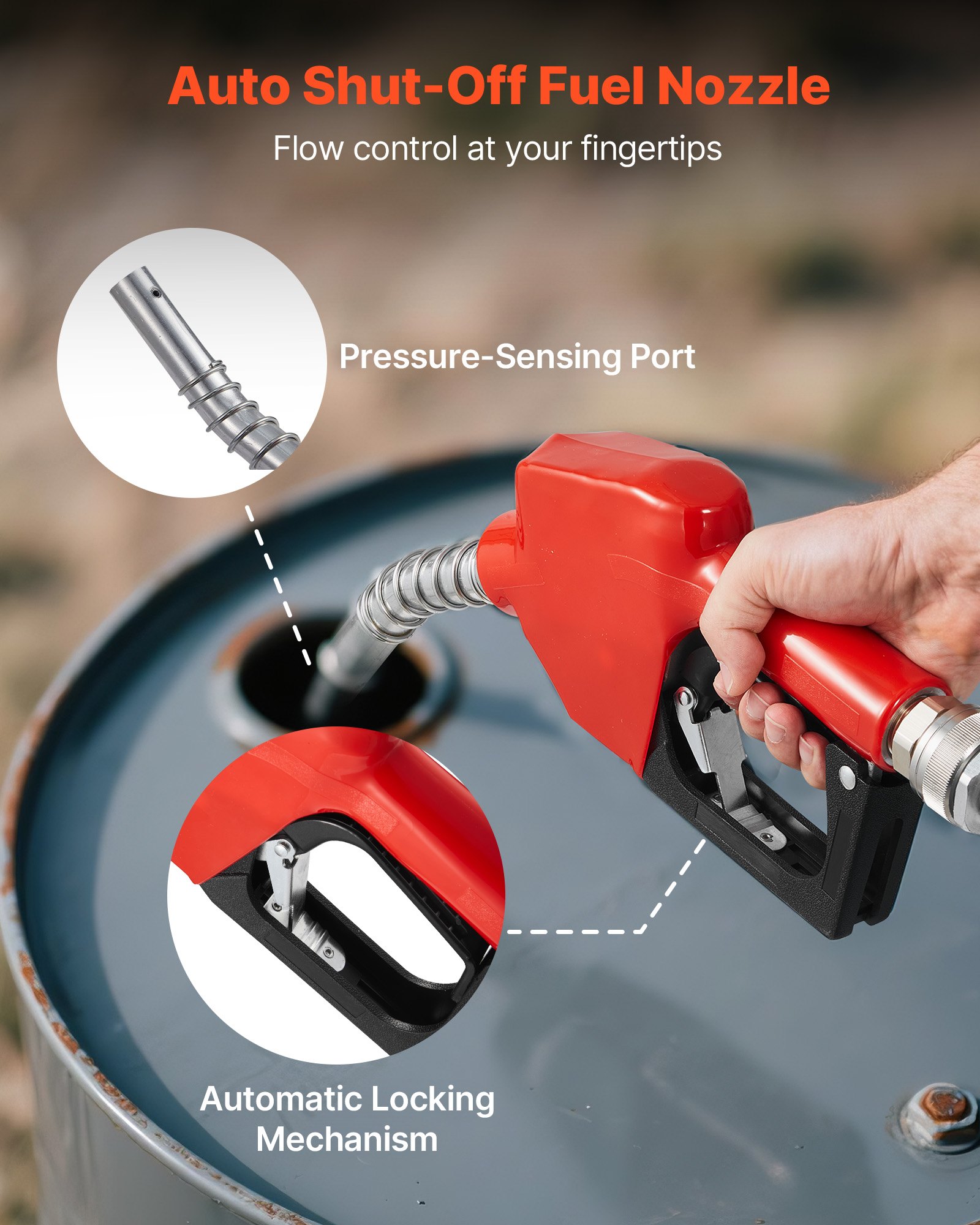 Auto Shut-Off Fuel Nozzle

Flow control at your fingertips

Pressure-Sensing Port

Automatic Locking Mechanism