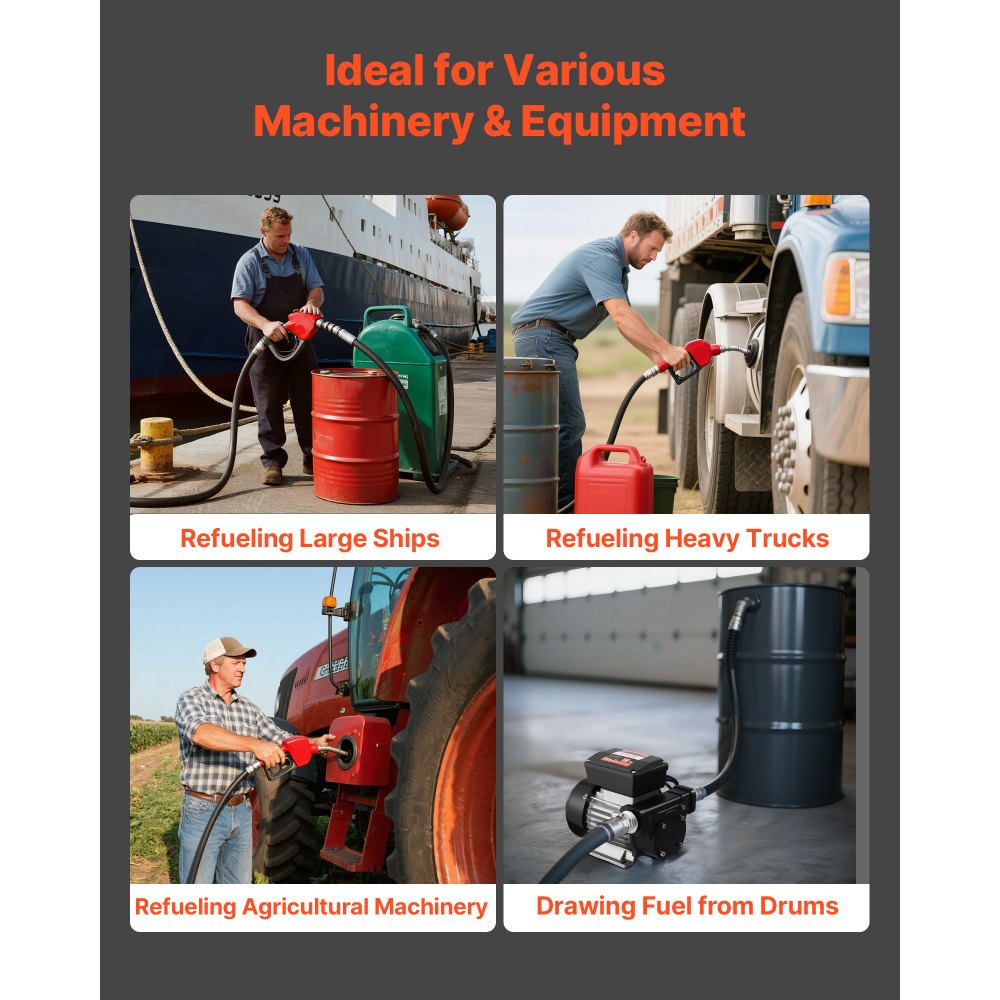 Ideal for Various Machinery & Equipment

Refueling Large Ships

Refueling Heavy Trucks

Refueling Agricultural Machinery

Drawing Fuel from Drums