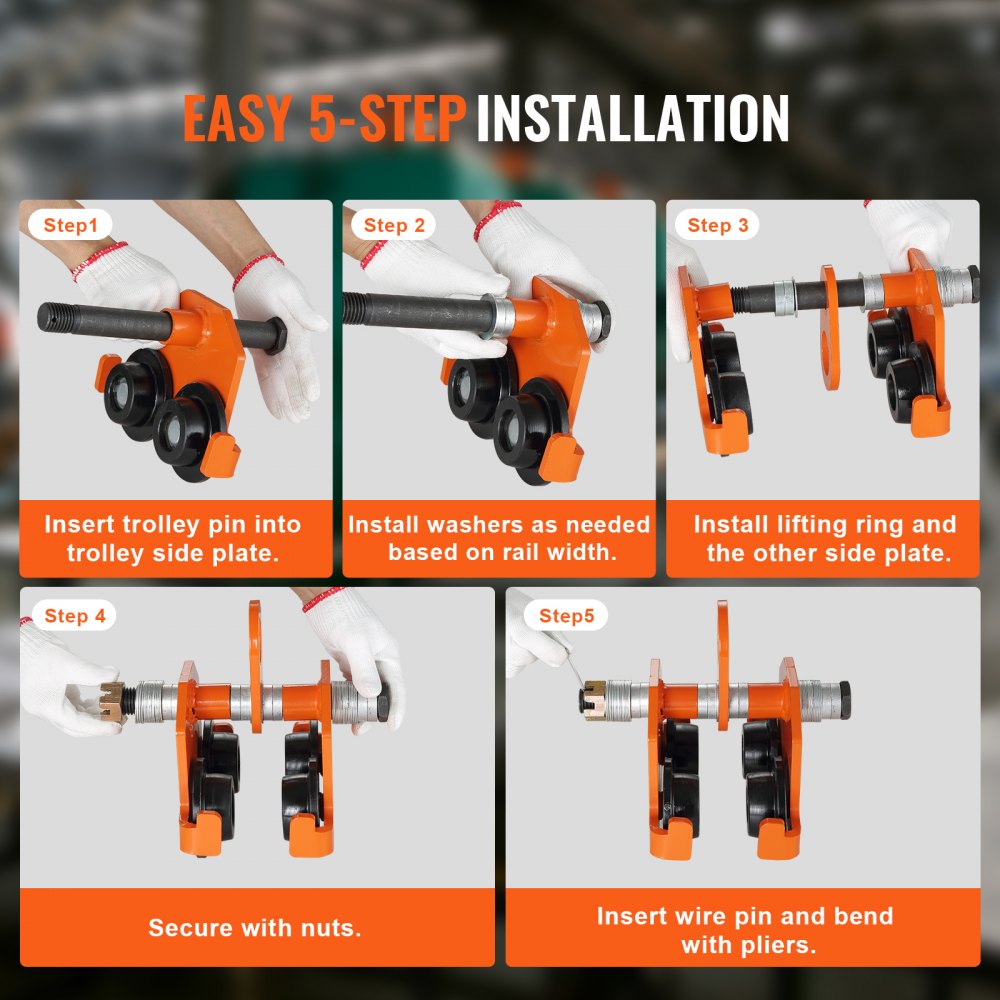 EASY 5-STEP INSTALLATION

Step1

Insert trolley pin into trolley side plate.

Step 2

Install washers as needed based on rail width.

Step 3

Install lifting ring and the other side plate.

Step 4

Secure with nuts.

Step5

Insert wire pin and bend with pliers.