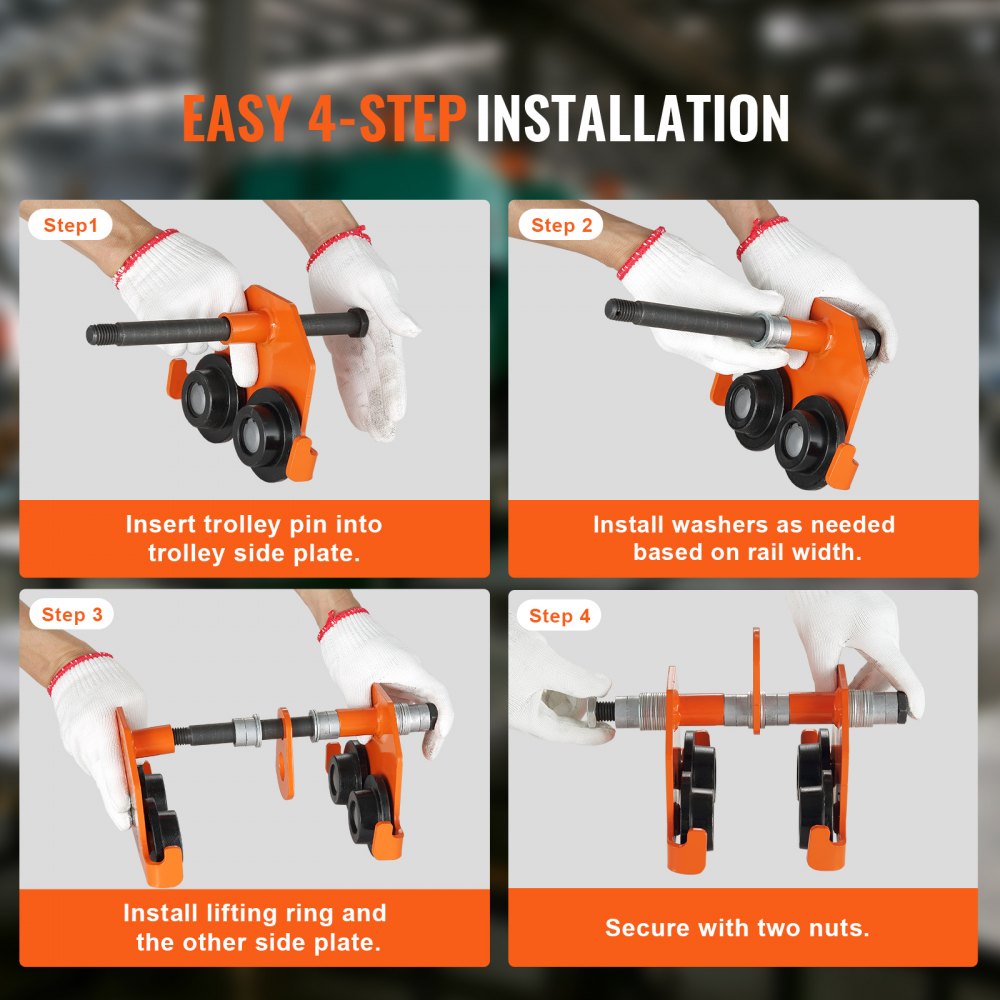 EASY 4-STEP INSTALLATION

Step1

Insert trolley pin into trolley side plate.

Step 2

Install washers as needed based on rail width.

Step 3

Install lifting ring and the other side plate.

Step 4

Secure with two nuts.