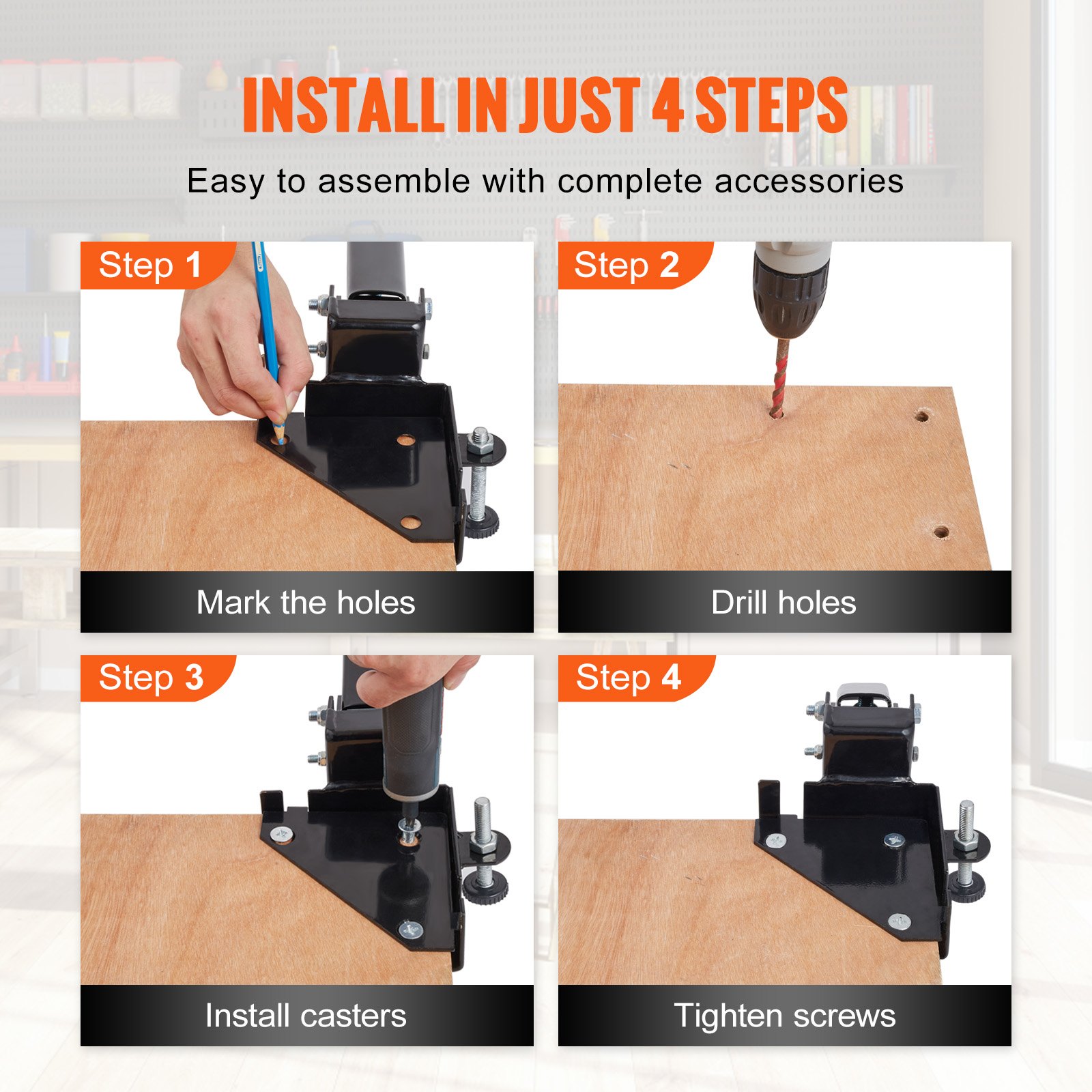 INSTALL IN JUST 4 STEPS

Easy to assemble with complete accessories

Step 1

Mark the holes

Step 2

Drill holes

Step 3

Install casters

Step 4

Tighten screws