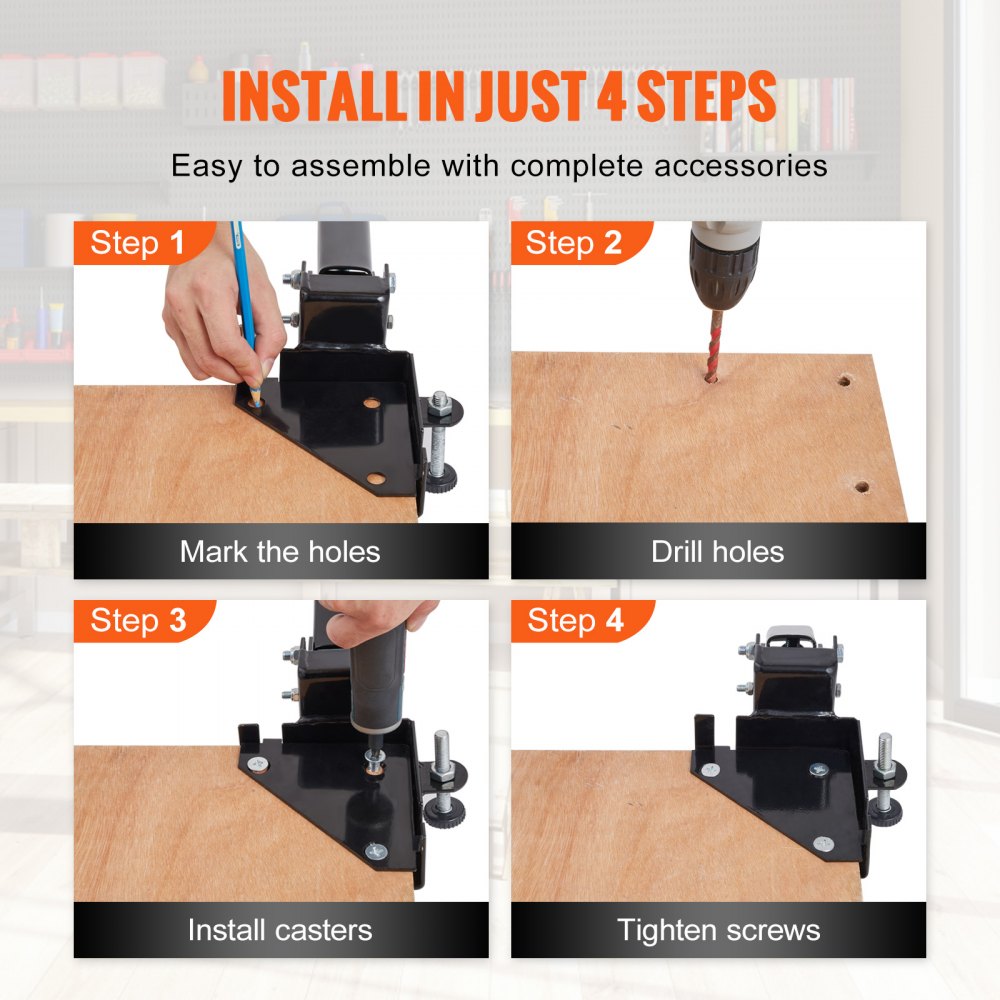 INSTALL IN JUST 4 STEPS

Easy to assemble with complete accessories

Step 1

Mark the holes

Step 2

Drill holes

Step 3

Install casters

Step 4

Tighten screws