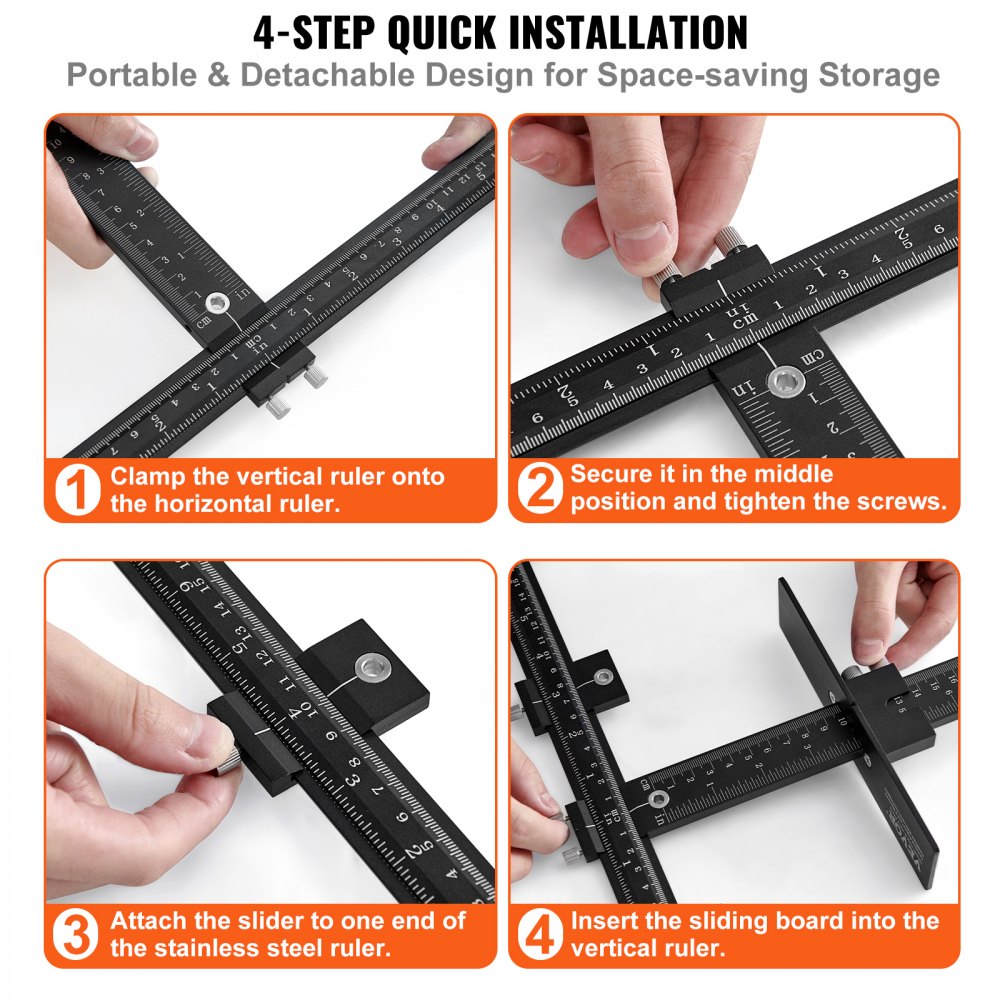 4-STEP QUICK INSTALLATION

Portable & Detachable Design for Space-saving Storage

1 Clamp the vertical ruler onto the horizontal ruler.

2 Secure it in the middle position and tighten the screws.

3 Attach the slider to one end of the stainless steel ruler.

4 Insert the sliding board into the vertical ruler.