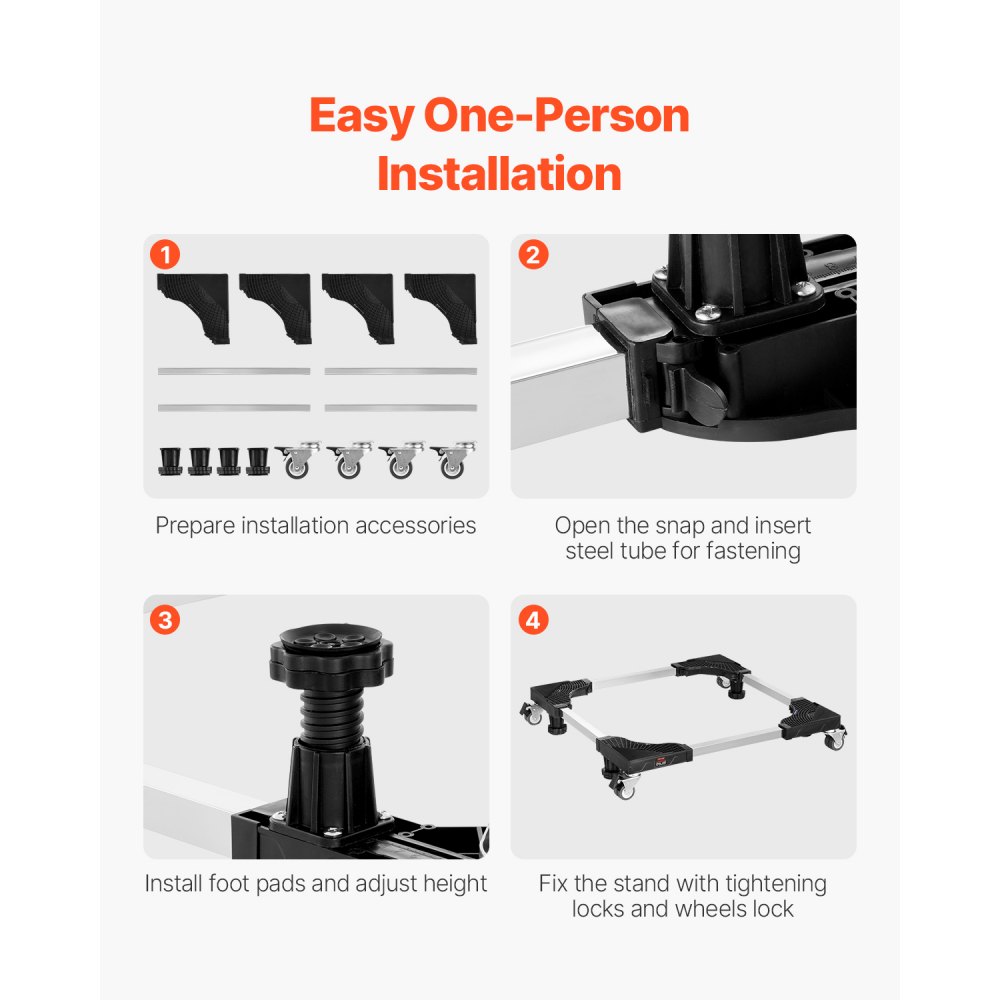 Easy One-Person Installation

1

Prepare installation accessories

2

Open the snap and insert steel tube for fastening

3

Install foot pads and adjust height

4

Fix the stand with tightening locks and wheels lock