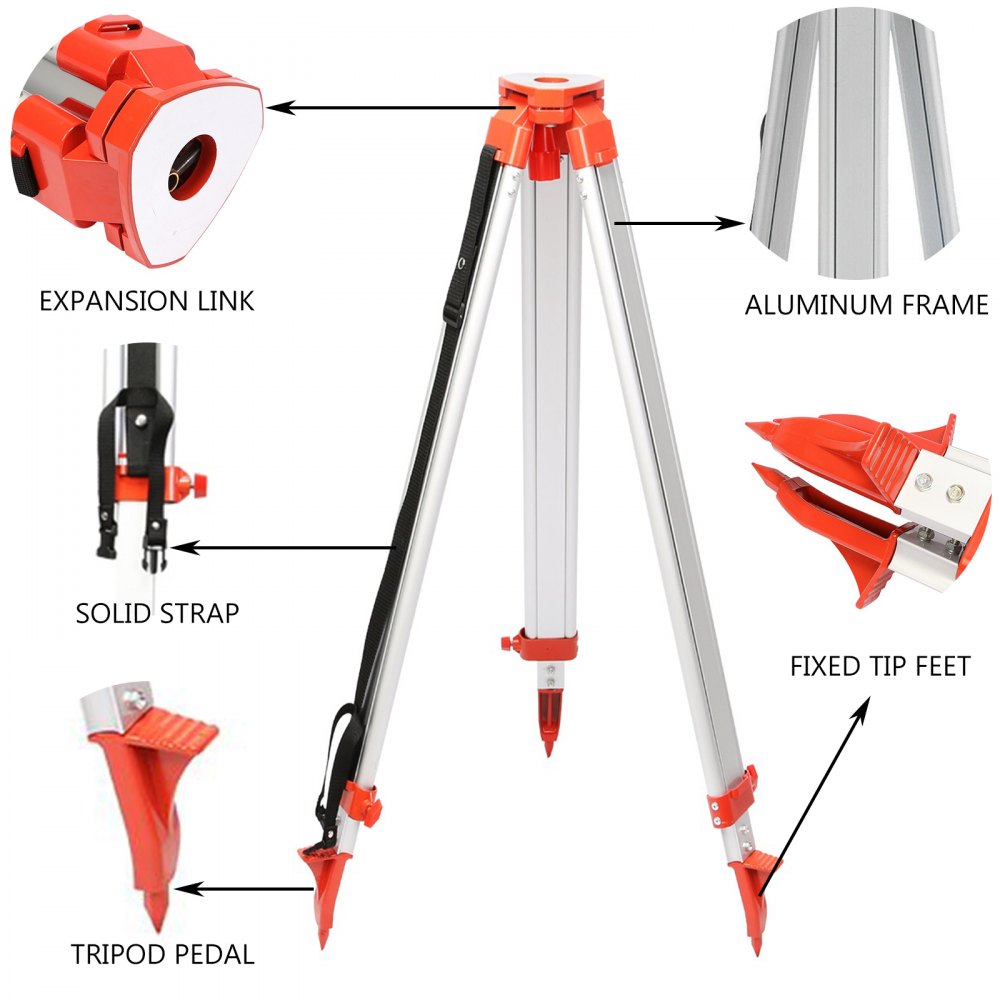 EXPANSION LINK

ALUMINUM FRAME

SOLID STRAP

FIXED TIP FEET

TRIPOD PEDAL