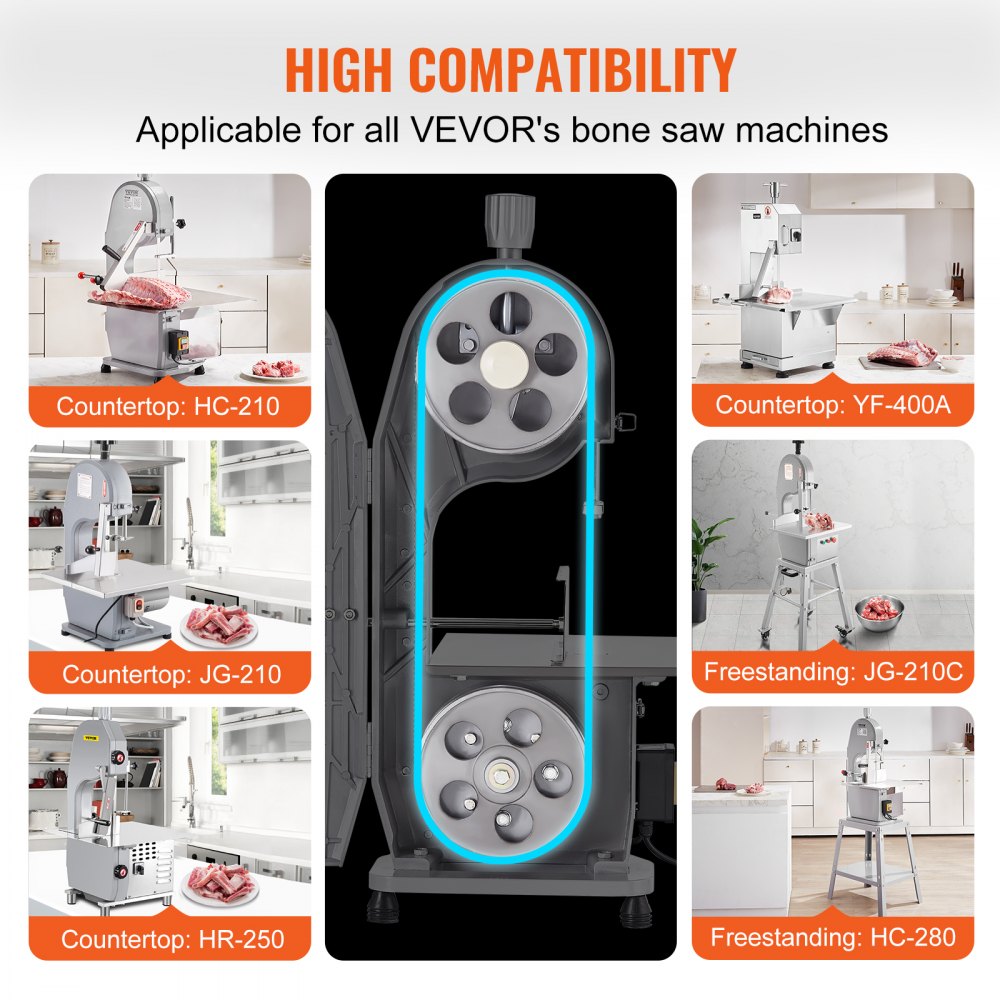 HIGH COMPATIBILITY

Applicable for all VEVOR's bone saw machines

Countertop: HC-210

Countertop: JG-210

Countertop: HR-250

Countertop: YF-400A

Freestanding: JG-210C

Freestanding: HC-280