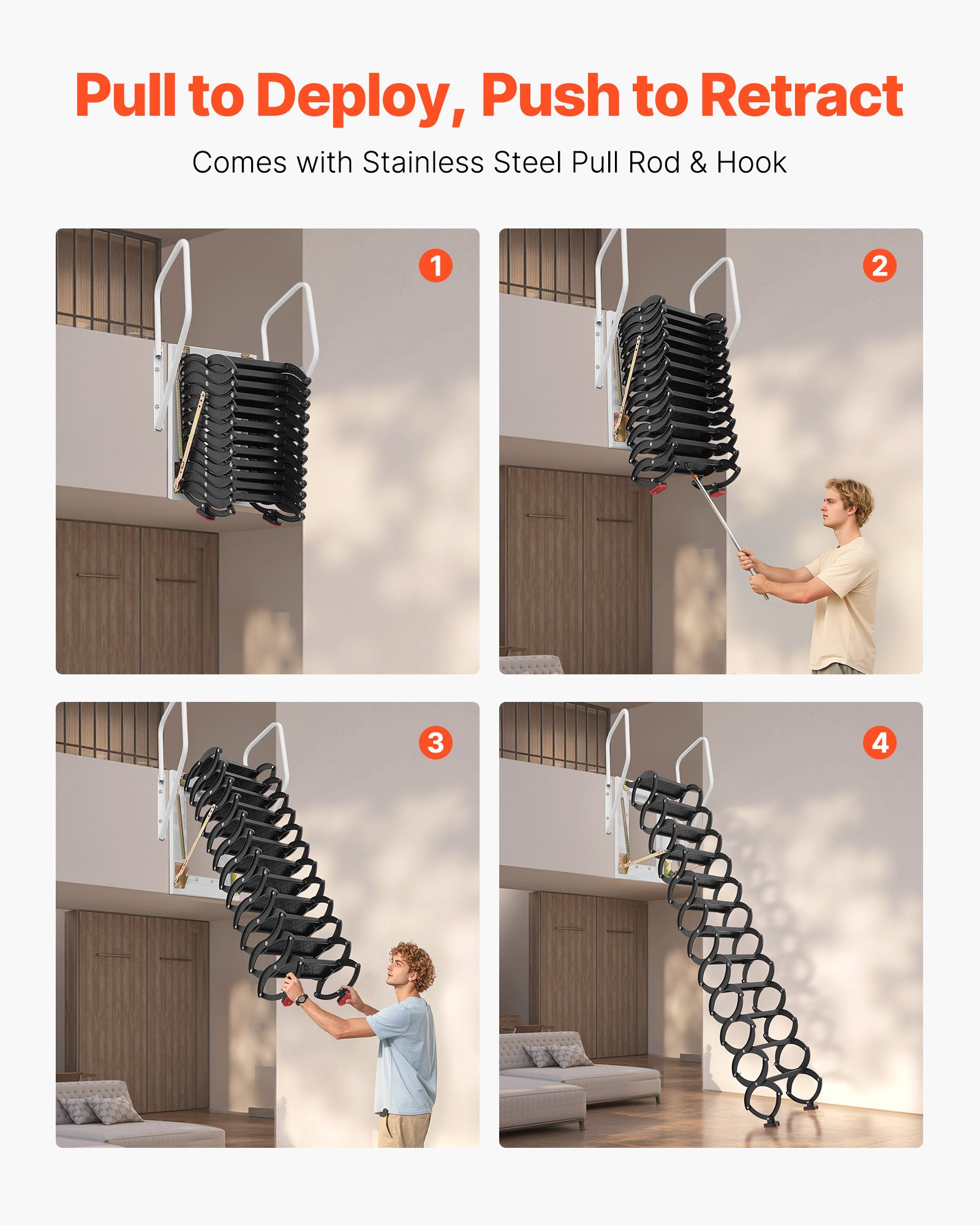 Pull to Deploy, Push to Retract

Comes with Stainless Steel Pull Rod & Hook

1

2

3

4