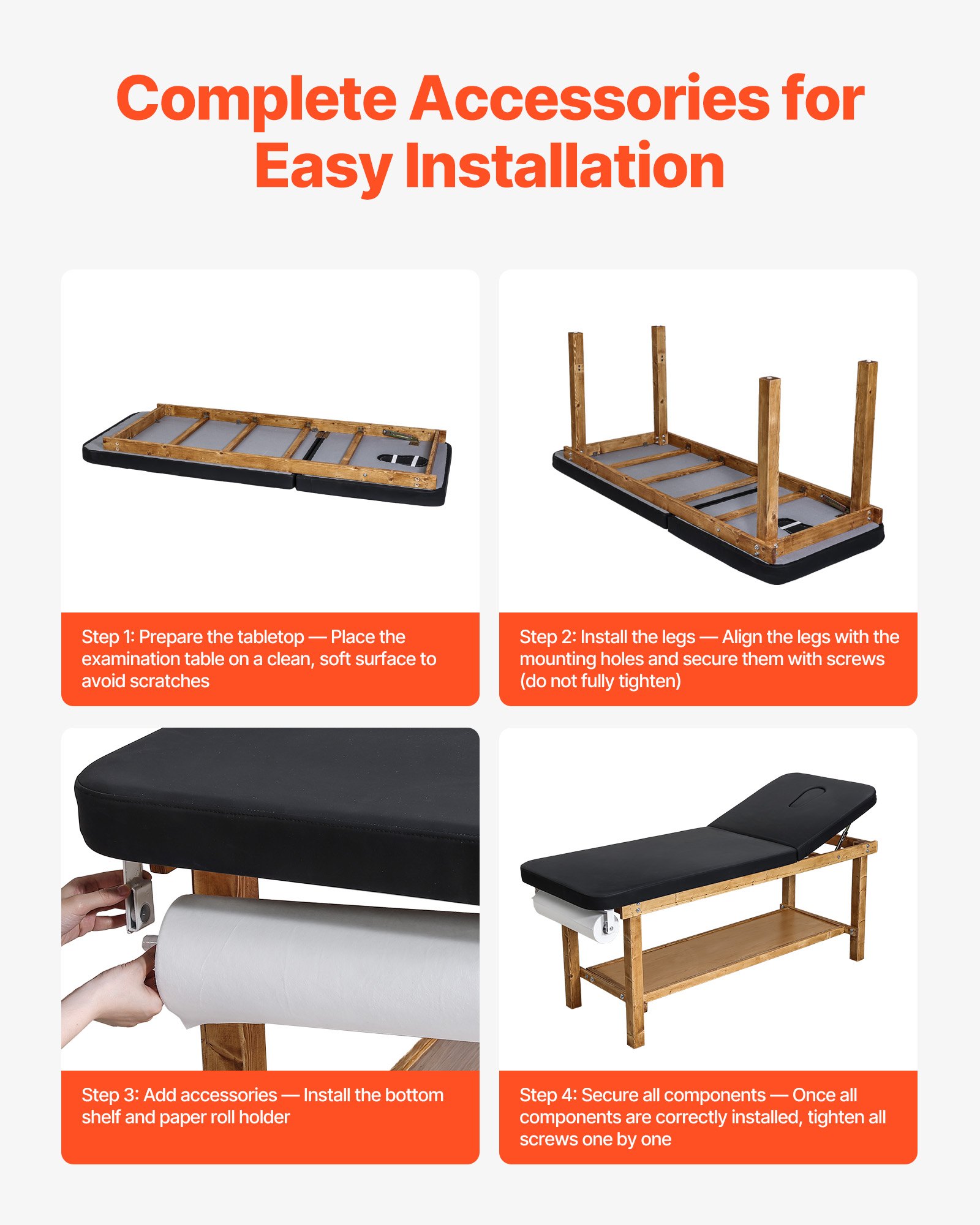 Complete Accessories for Easy Installation

Step 1: Prepare the tabletop — Place the examination table on a clean, soft surface to avoid scratches

Step 2: Install the legs — Align the legs with the mounting holes and secure them with screws (do not fully tighten)

Step 3: Add accessories — Install the bottom shelf and paper roll holder

Step 4: Secure all components — Once all components are correctly installed, tighten all screws one by one