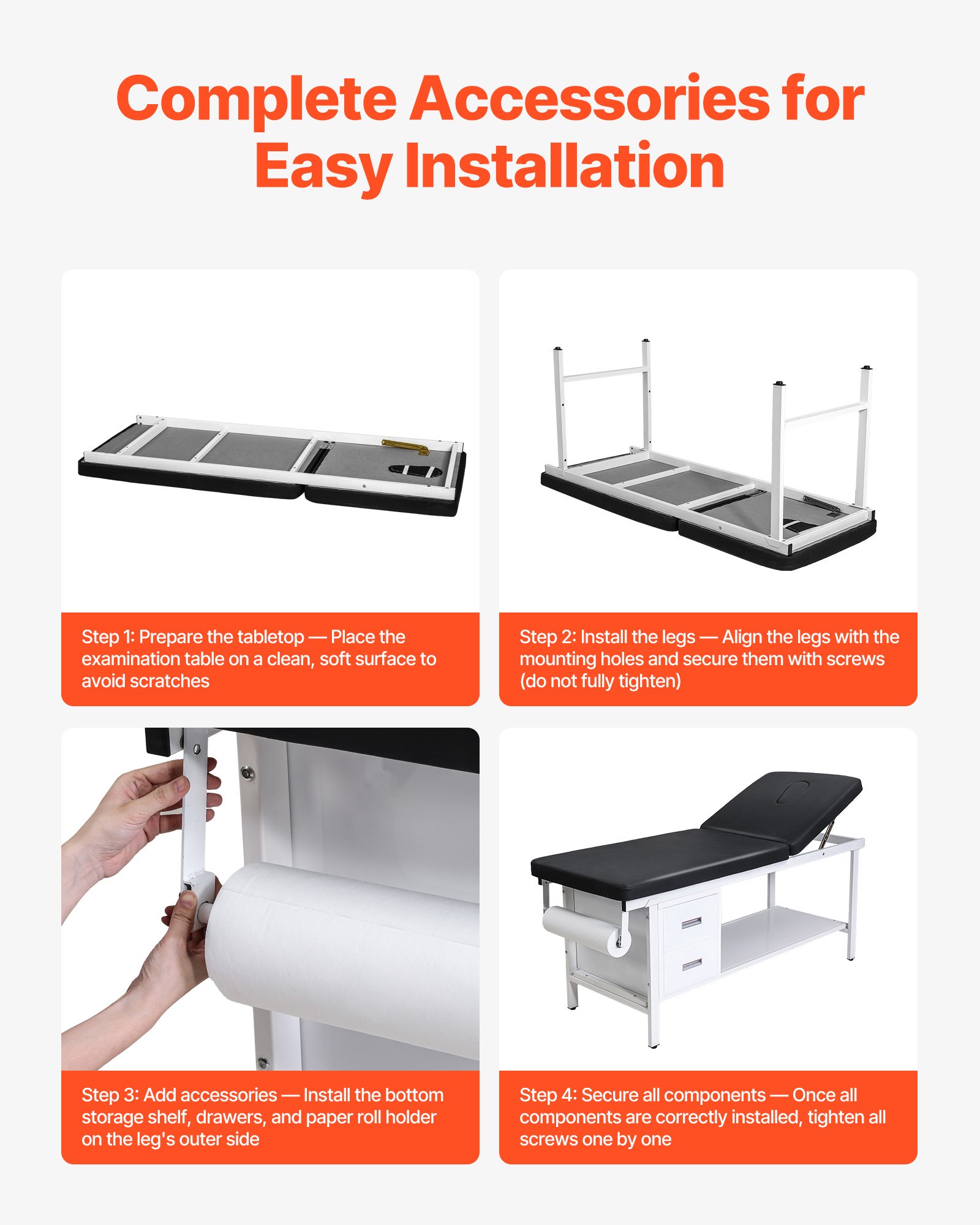 Complete Accessories for Easy Installation

Step 1: Prepare the tabletop — Place the examination table on a clean, soft surface to avoid scratches

Step 2: Install the legs — Align the legs with the mounting holes and secure them with screws (do not fully tighten)

Step 3: Add accessories — Install the bottom storage shelf, drawers, and paper roll holder on the leg's outer side

Step 4: Secure all components — Once all components are correctly installed, tighten all screws one by one