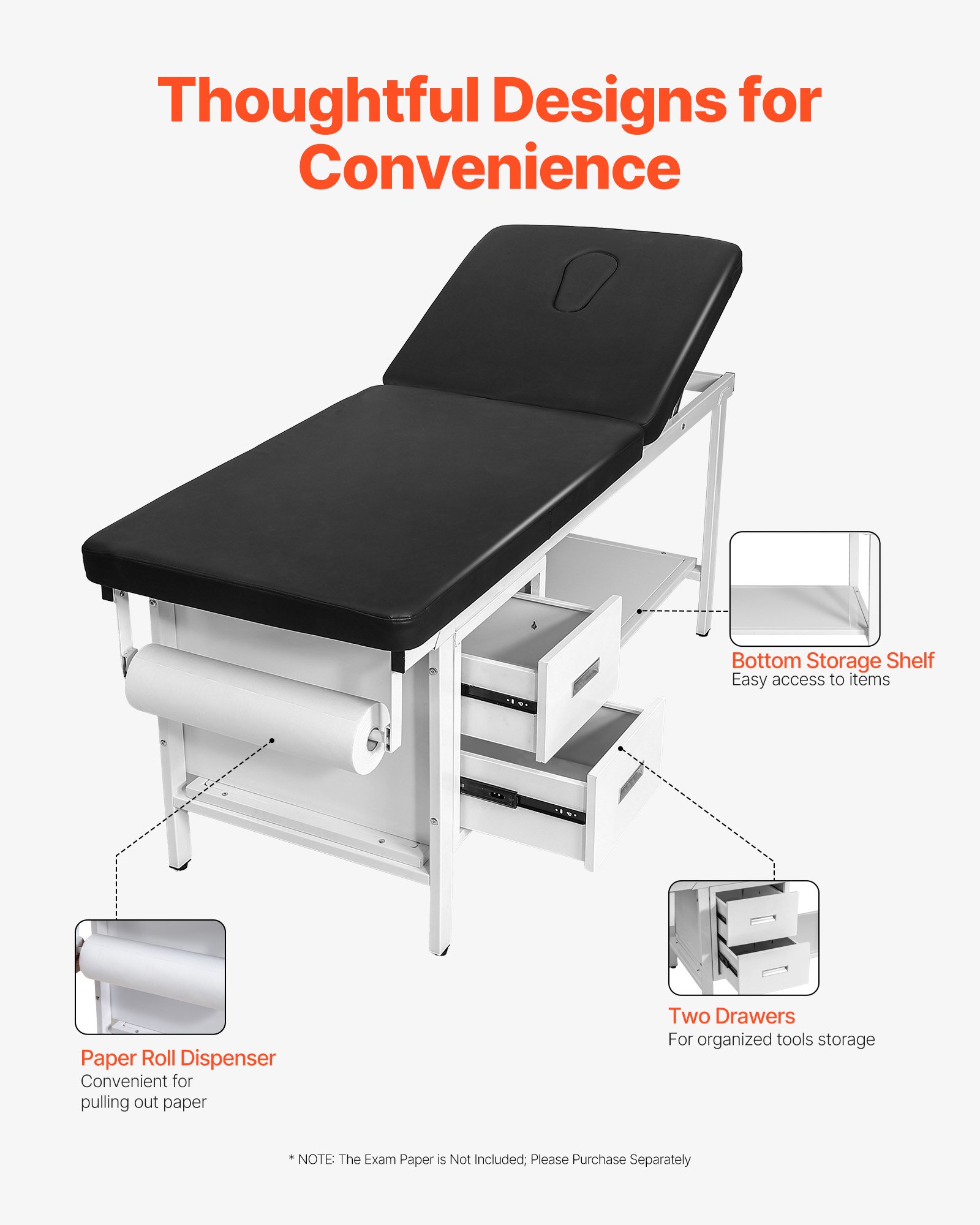 Thoughtful Designs for Convenience

Bottom Storage Shelf
Easy access to items

Two Drawers
For organized tools storage

Paper Roll Dispenser
Convenient for pulling out paper

* NOTE: The Exam Paper is Not Included; Please Purchase Separately