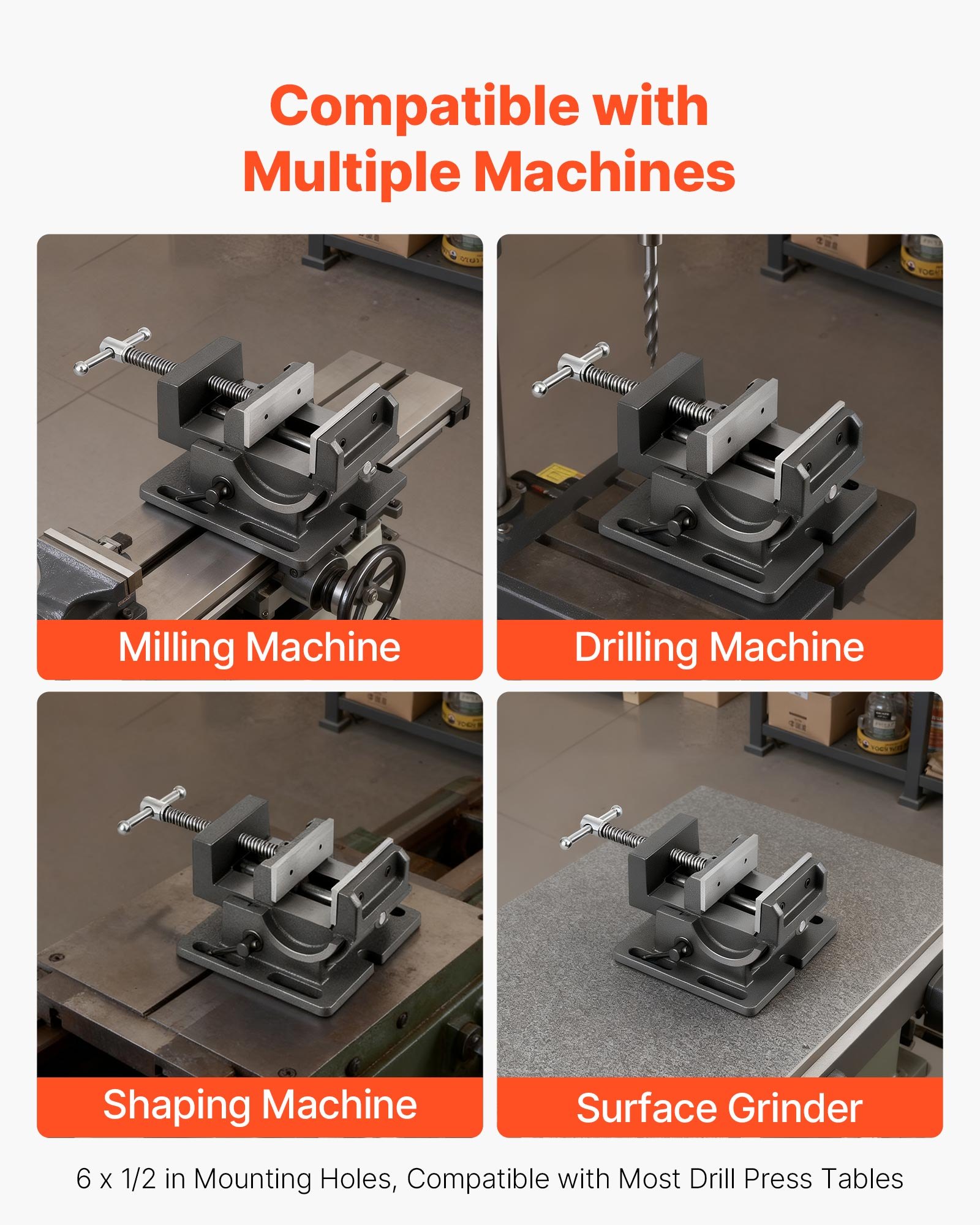 Compatible with Multiple Machines

Milling Machine

Drilling Machine

Shaping Machine

Surface Grinder

6 x 1/2 in Mounting Holes, Compatible with Most Drill Press Tables