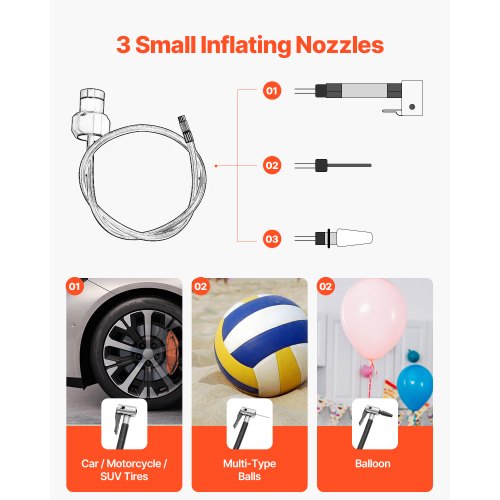 3 Small Inflating Nozzles

01

02

03

01

Car / Motorcycle / SUV Tires

02

Multi-Type Balls

02

Balloon