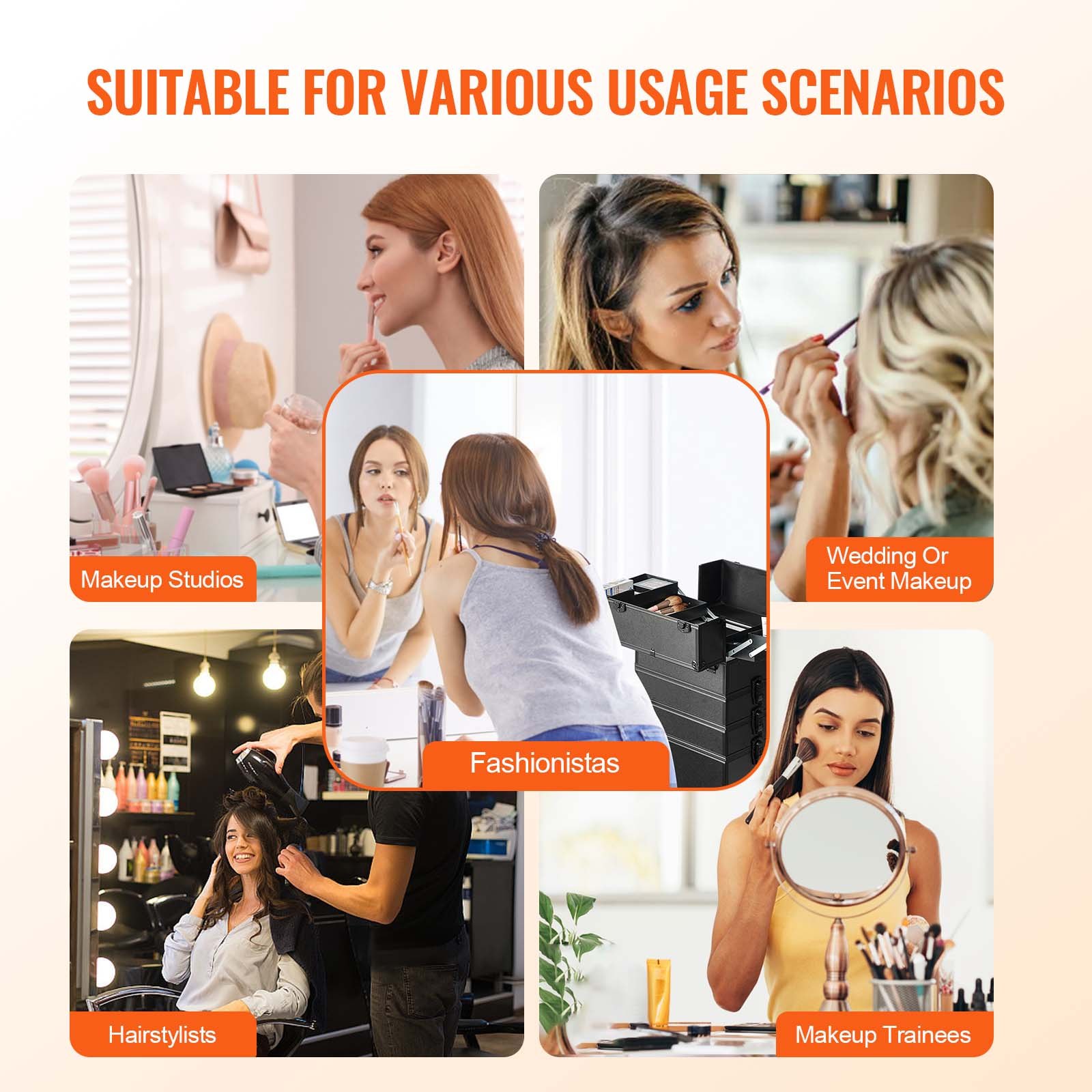 SUITABLE FOR VARIOUS USAGE SCENARIOS

Makeup Studios

Wedding Or Event Makeup

Fashionistas

Hairstylists

Makeup Trainees